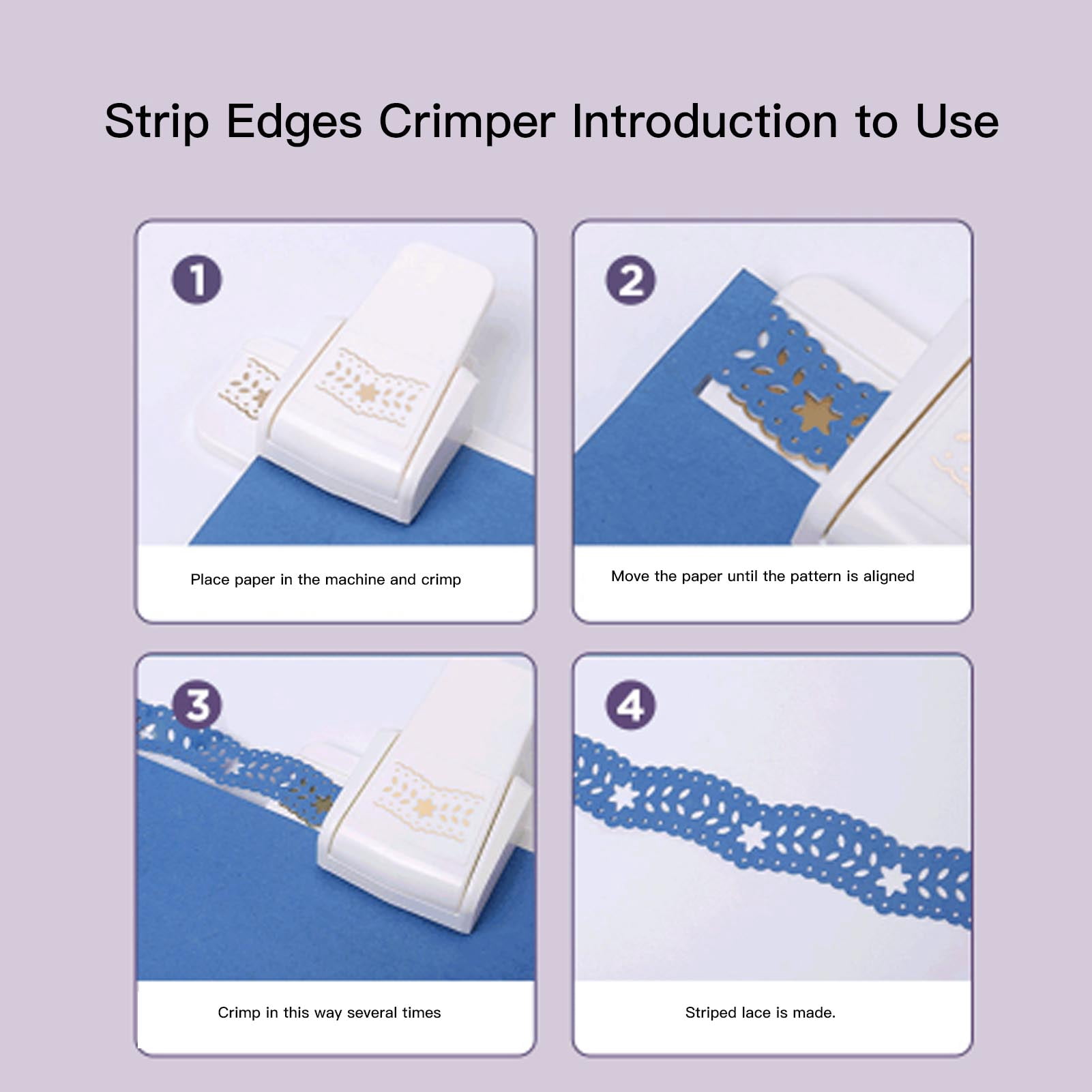 Strip Edges Crimper Introduction to Use

1

Place paper in the machine and crimp

2

Move the paper until the pattern is aligned

3

Crimp in this way several times

4

Striped lace is made.