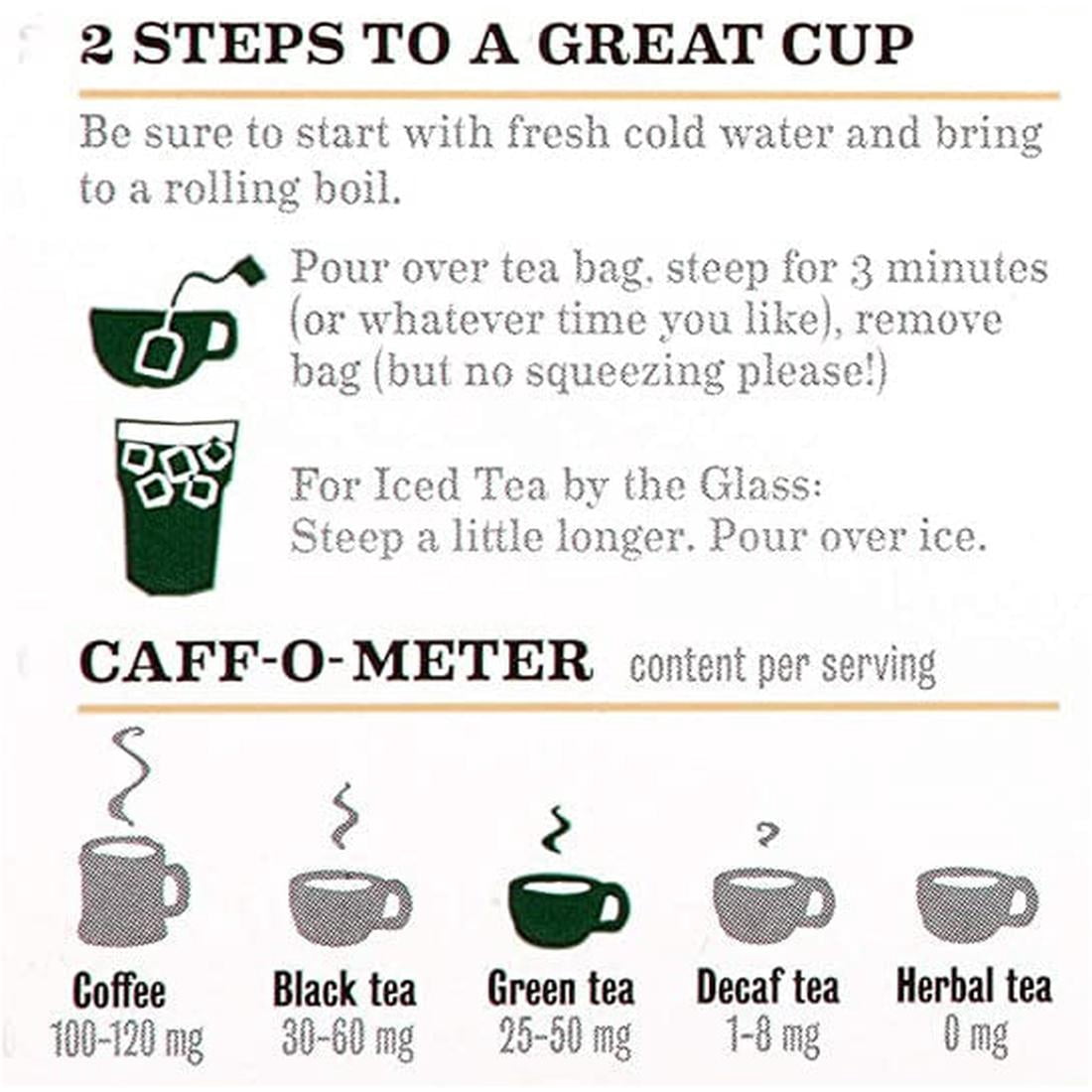 2 STEPS TO A GREAT CUP

Be sure to start with fresh cold water and bring to a rolling boil.

Pour over tea bag, steep for 3 minutes (or whatever time you like), remove bag (but no squeezing please!)

For Iced Tea by the Glass:
Steep a little longer. Pour over ice.

CAFF-O-METER content per serving

Coffee
100-120 mg

Black tea
30-60 mg

Green tea
25-50 mg

Decaf tea
1-8 mg

Herbal tea
0 mg