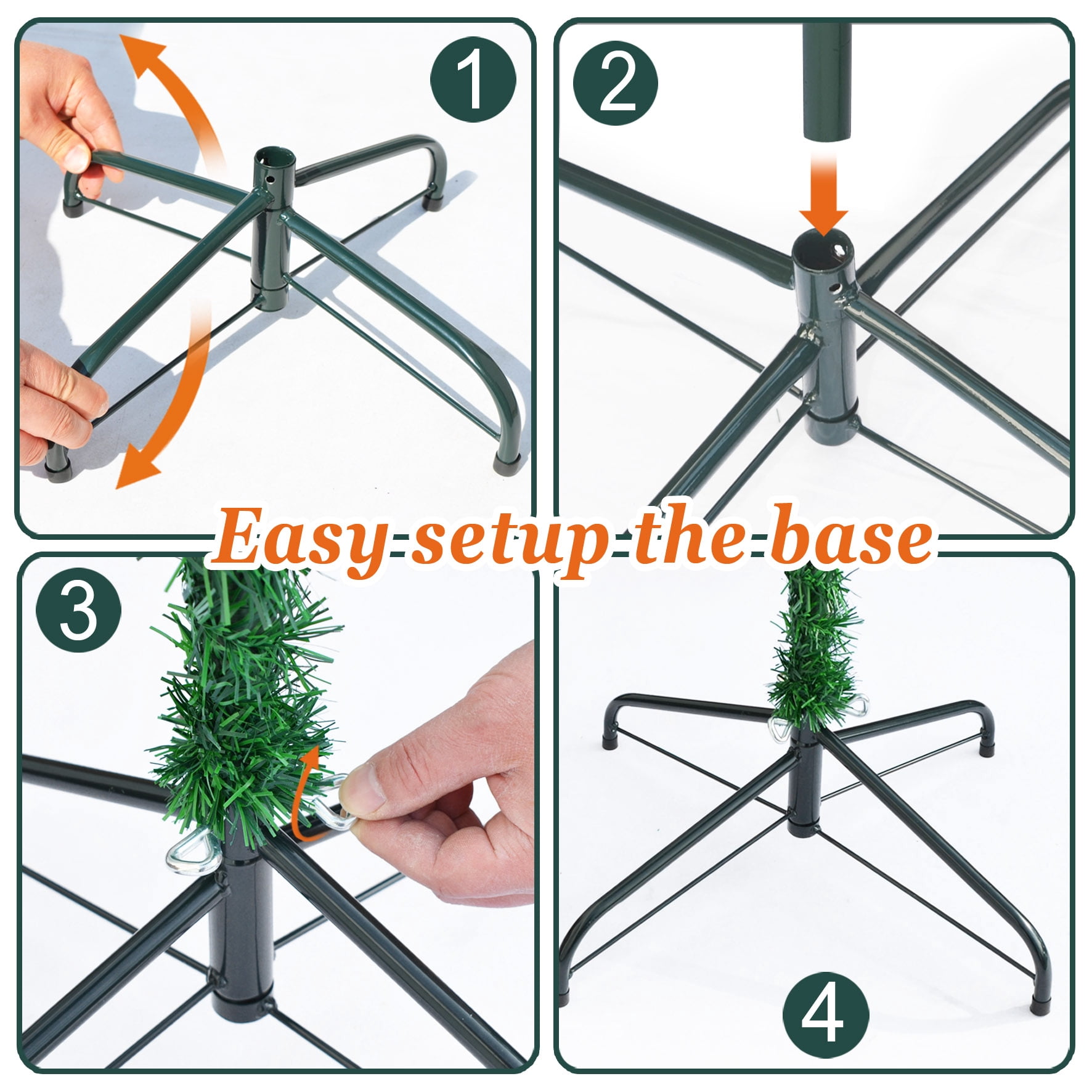 1

2

Easy setup the base

3

4