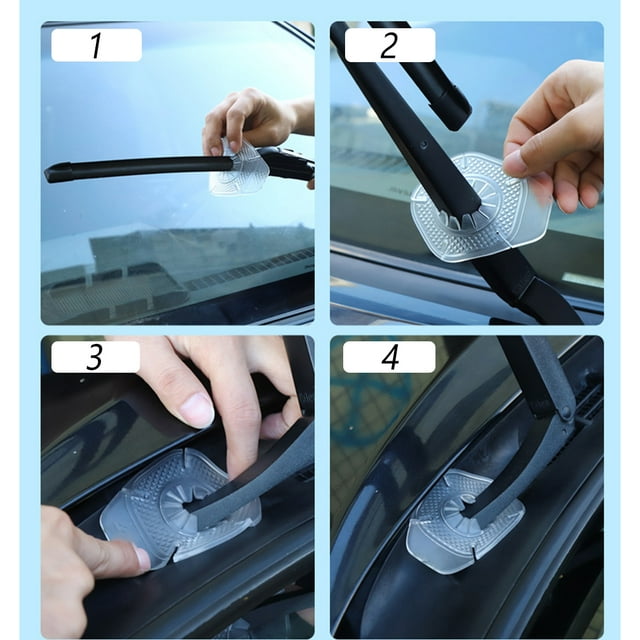 1

2

3

4