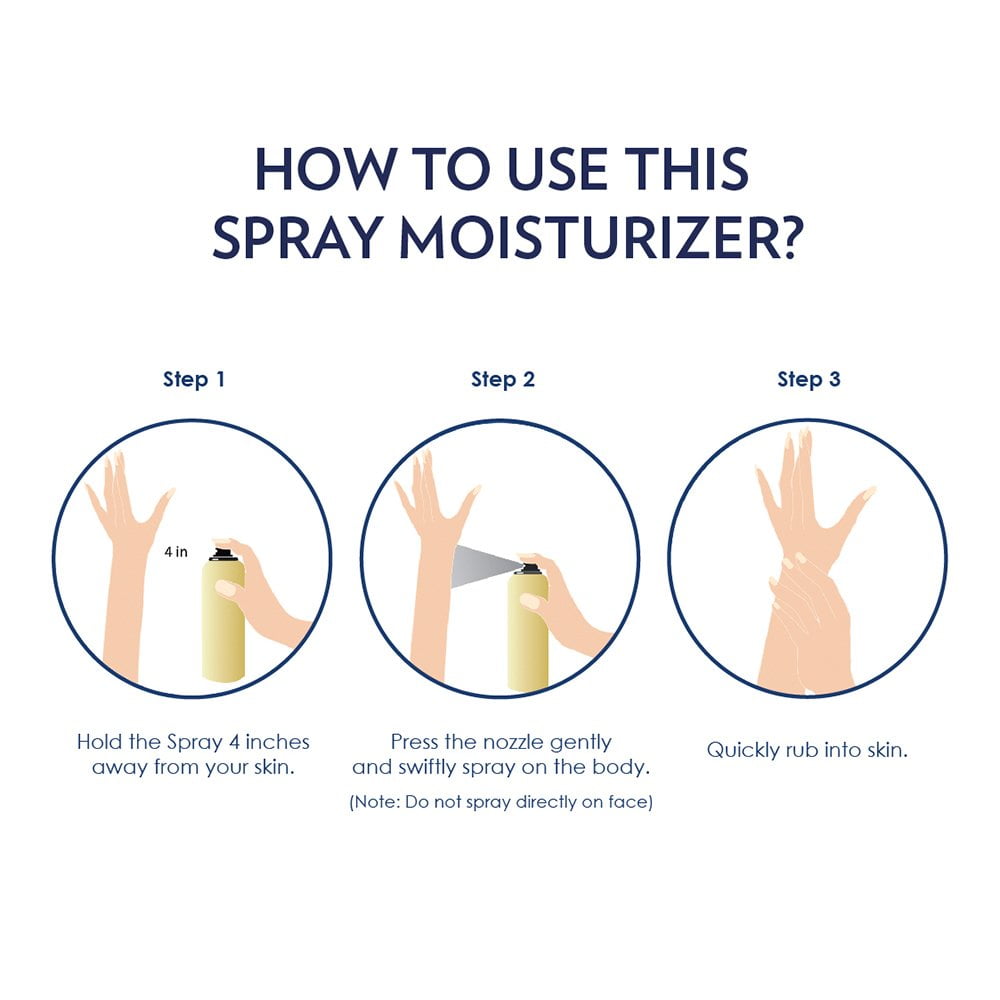 HOW TO USE THIS SPRAY MOISTURIZER?

Step 1

4 in

Hold the Spray 4 inches away from your skin.

Step 2

Press the nozzle gently and swiftly spray on the body.

(Note: Do not spray directly on face)

Step 3

Quickly rub into skin.