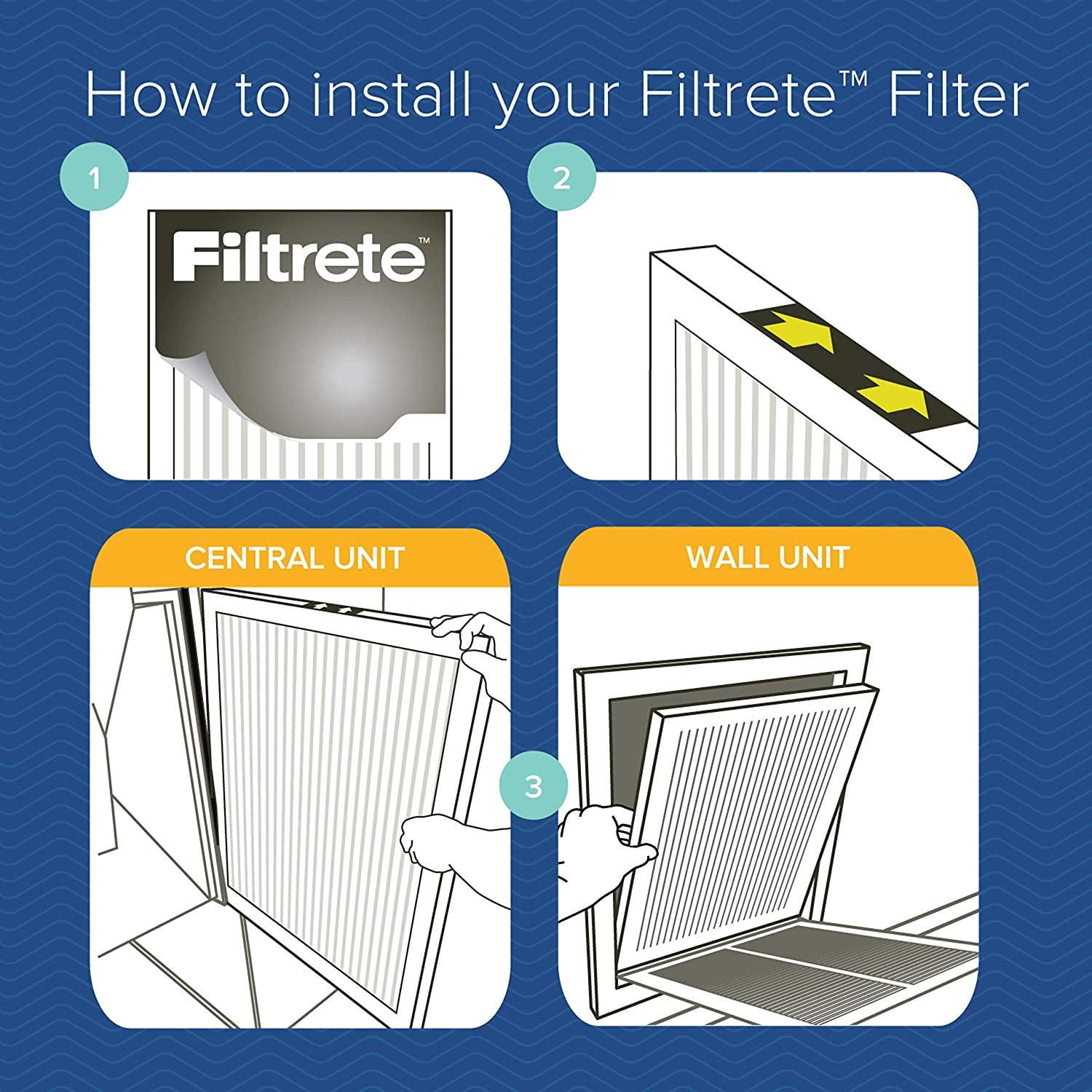 How to install your Filtrete™ Filter

1

Filtrete™

2

CENTRAL UNIT

WALL UNIT

3