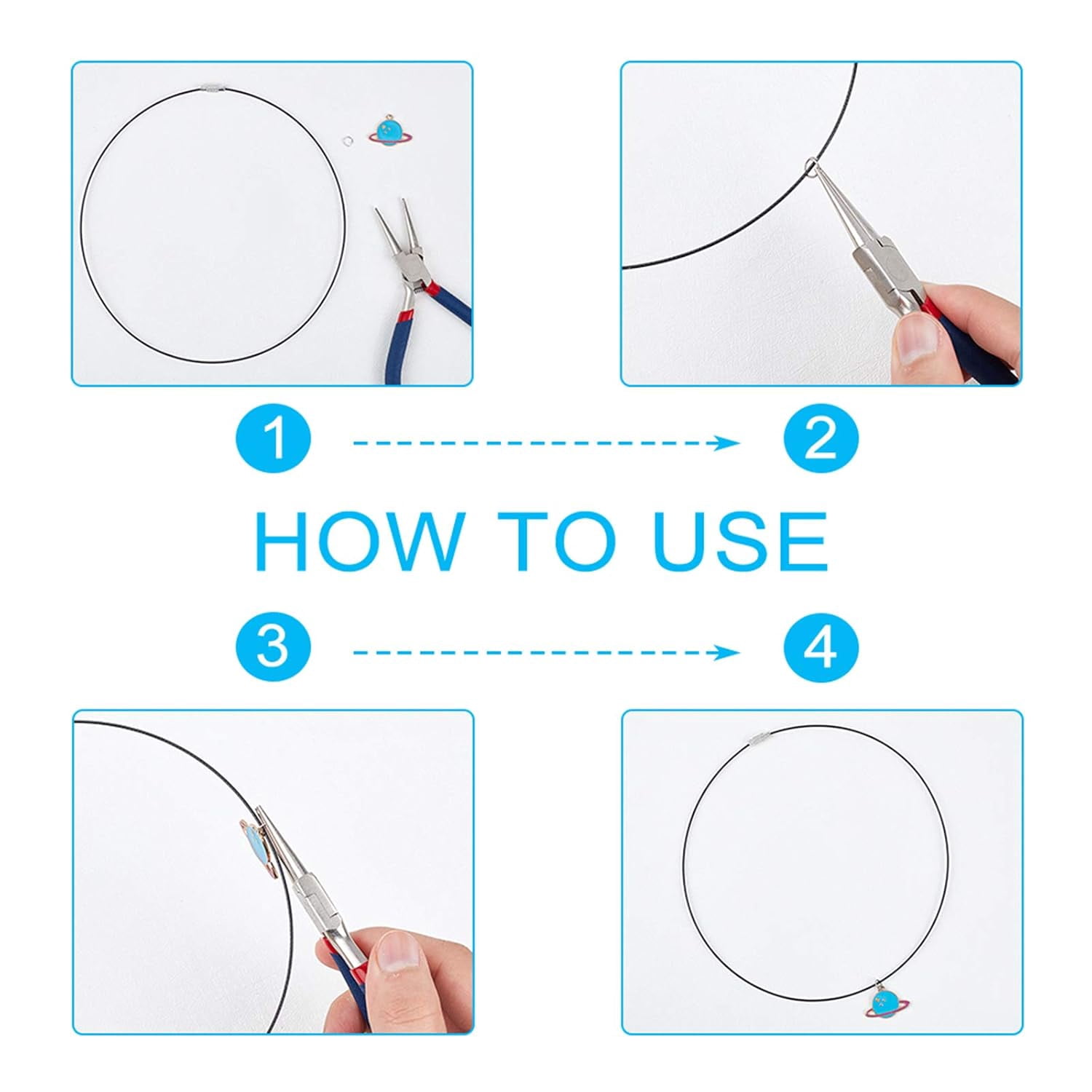 1

2

HOW TO USE

3

4