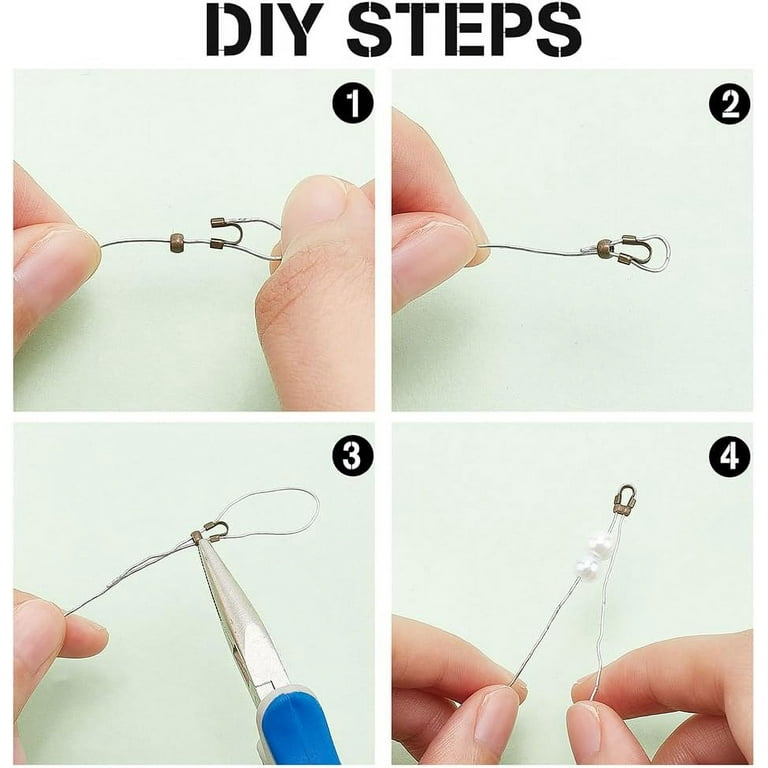 DIY STEPS

1

2

3

4