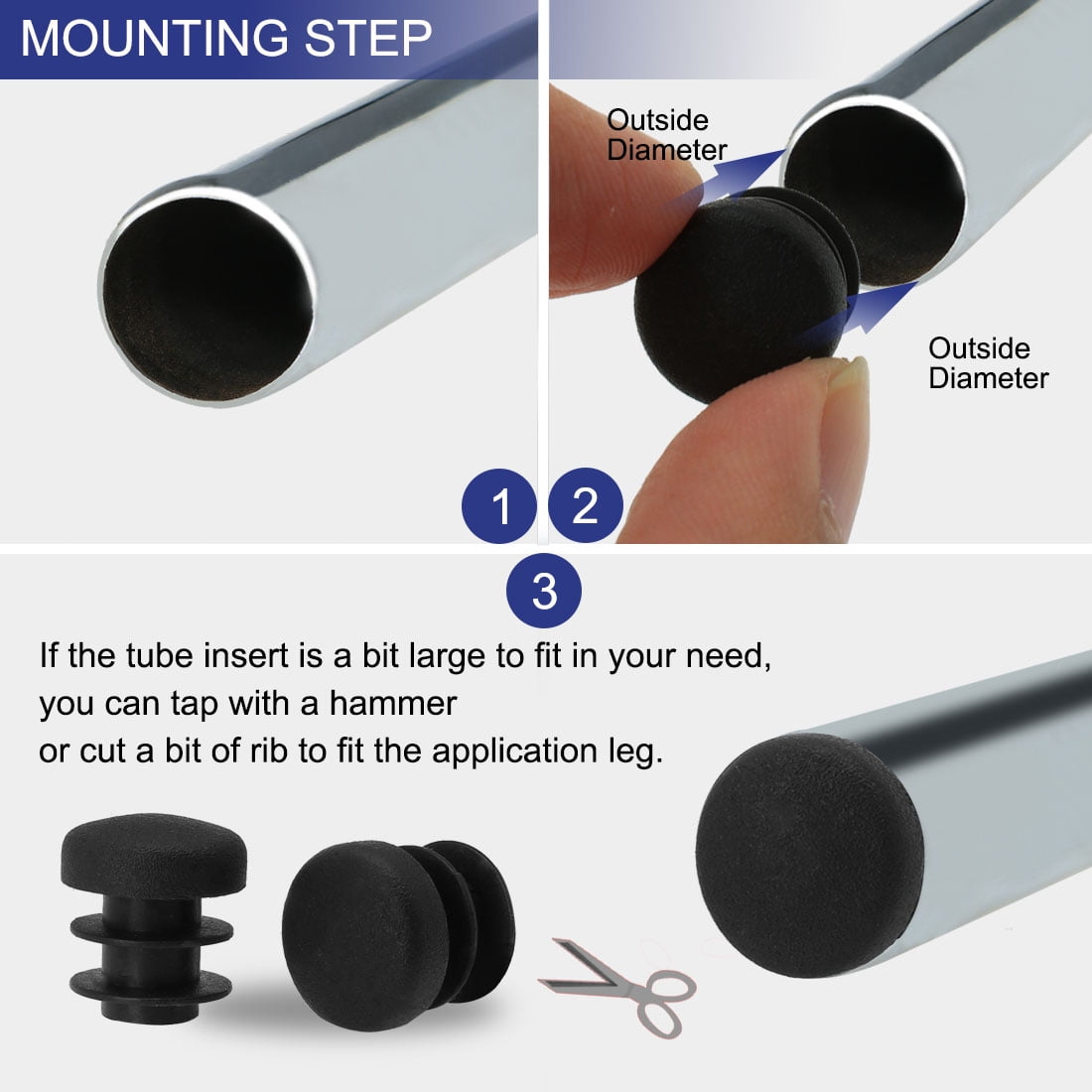 MOUNTING STEP

Outside Diameter

Outside Diameter

1

2

3

If the tube insert is a bit large to fit in your need,
you can tap with a hammer
or cut a bit of rib to fit the application leg.