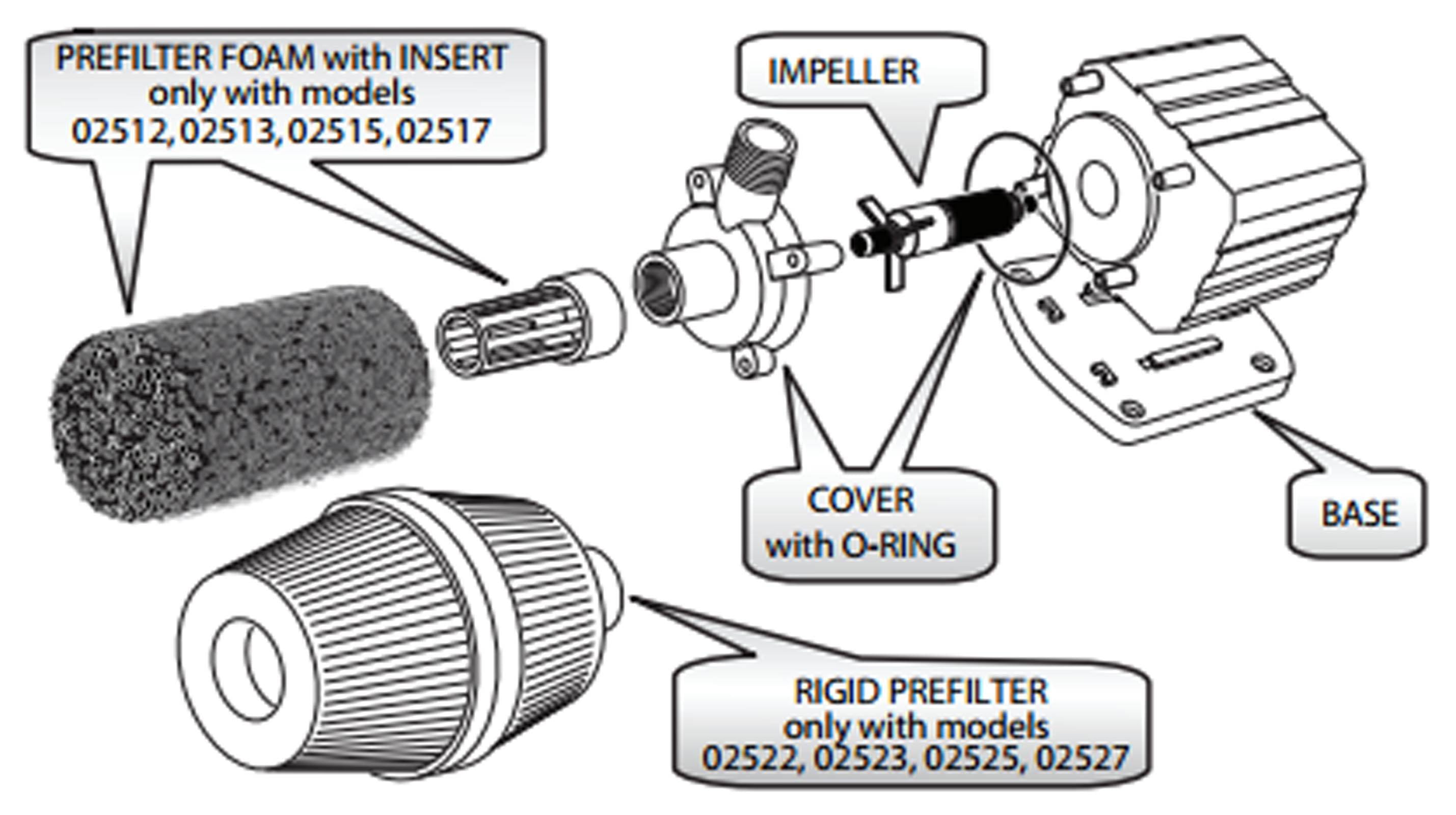 PREFILTER FOAM with INSERT
only with models
02512, 02513, 02515, 02517

IMPELLER

COVER
with O-RING

BASE

RIGID PREFILTER
only with models
02522, 02523, 02525, 02527