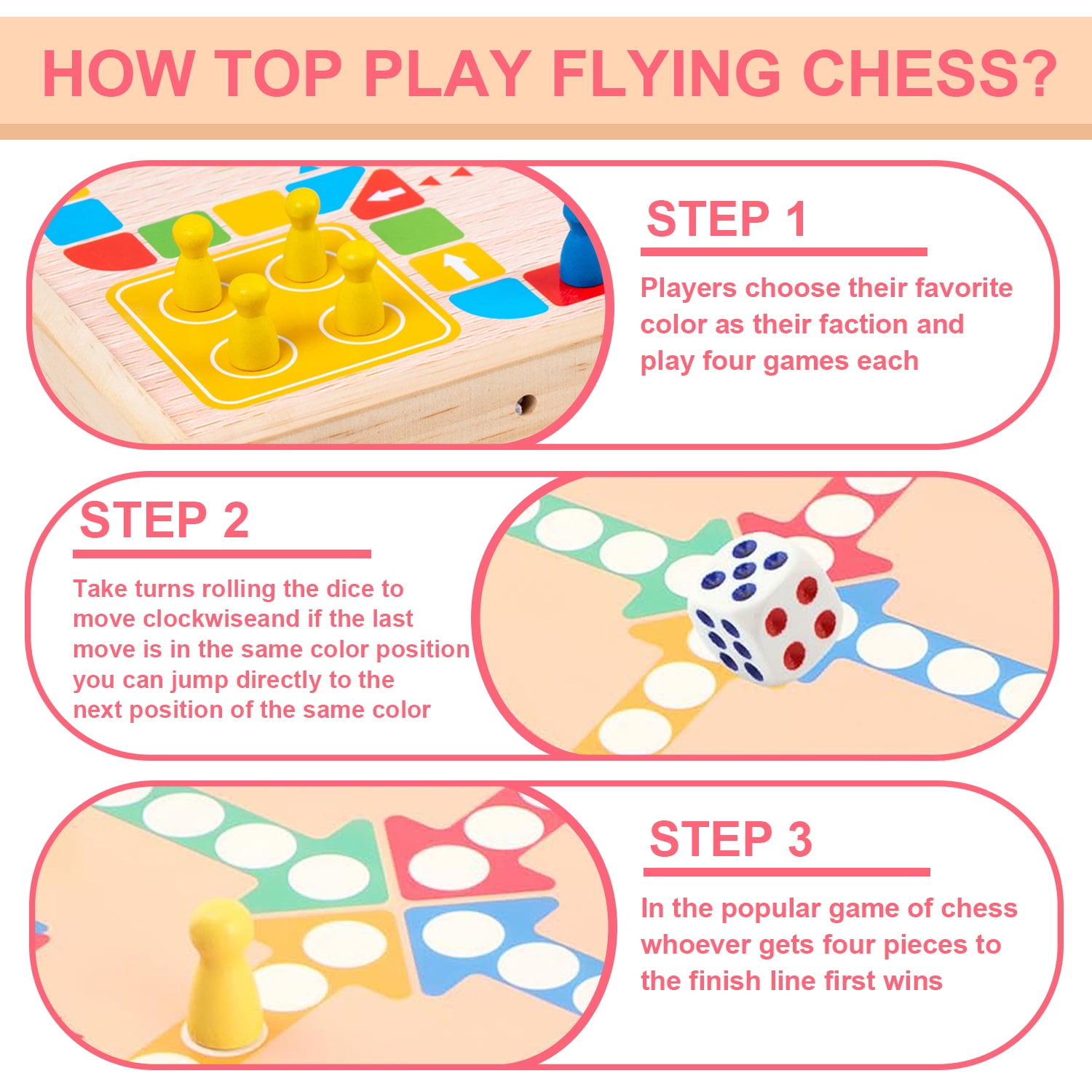 HOW TOP PLAY FLYING CHESS?

STEP 1

Players choose their favorite color as their faction and play four games each

STEP 2

Take turns rolling the dice to move clockwiseand if the last move is in the same color position you can jump directly to the next position of the same color

STEP 3

In the popular game of chess whoever gets four pieces to the finish line first wins