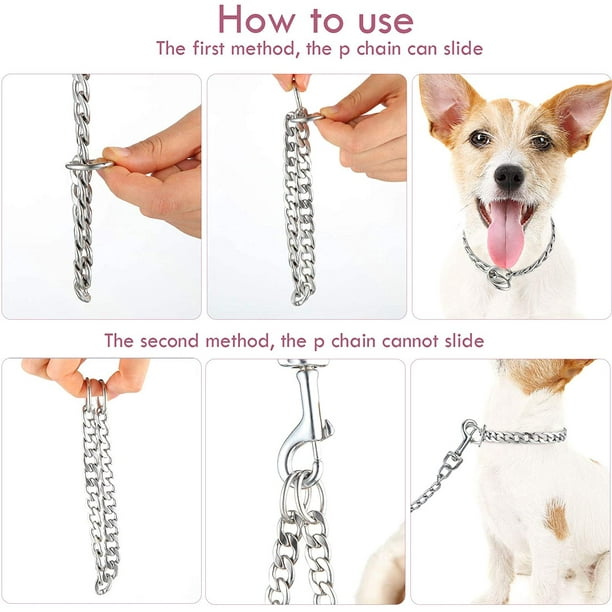 How to use

The first method, the p chain can slide

The second method, the p chain cannot slide