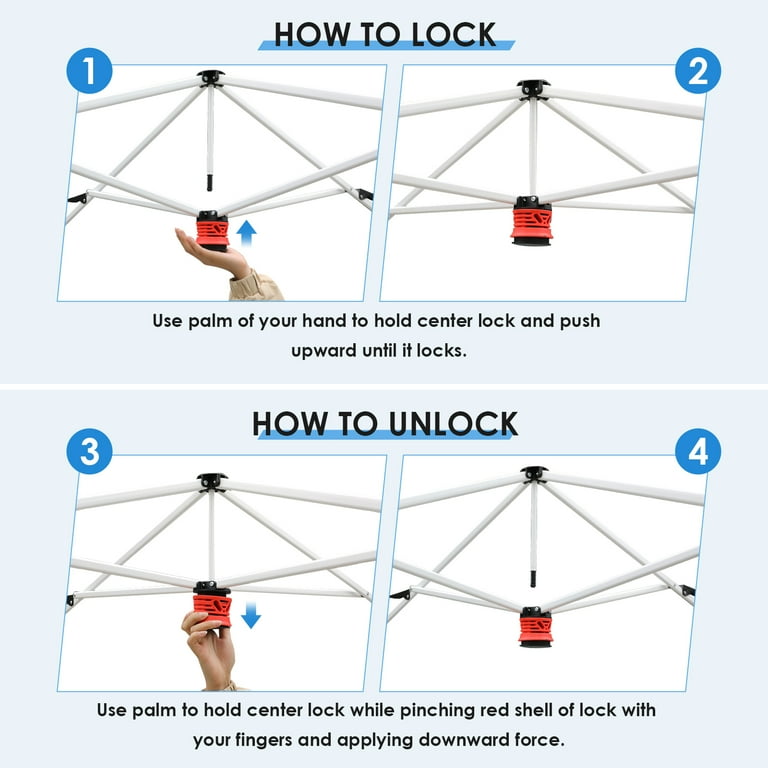 HOW TO LOCK

1

2

Use palm of your hand to hold center lock and push upward until it locks.

HOW TO UNLOCK

3

4

Use palm to hold center lock while pinching red shell of lock with your fingers and applying downward force.