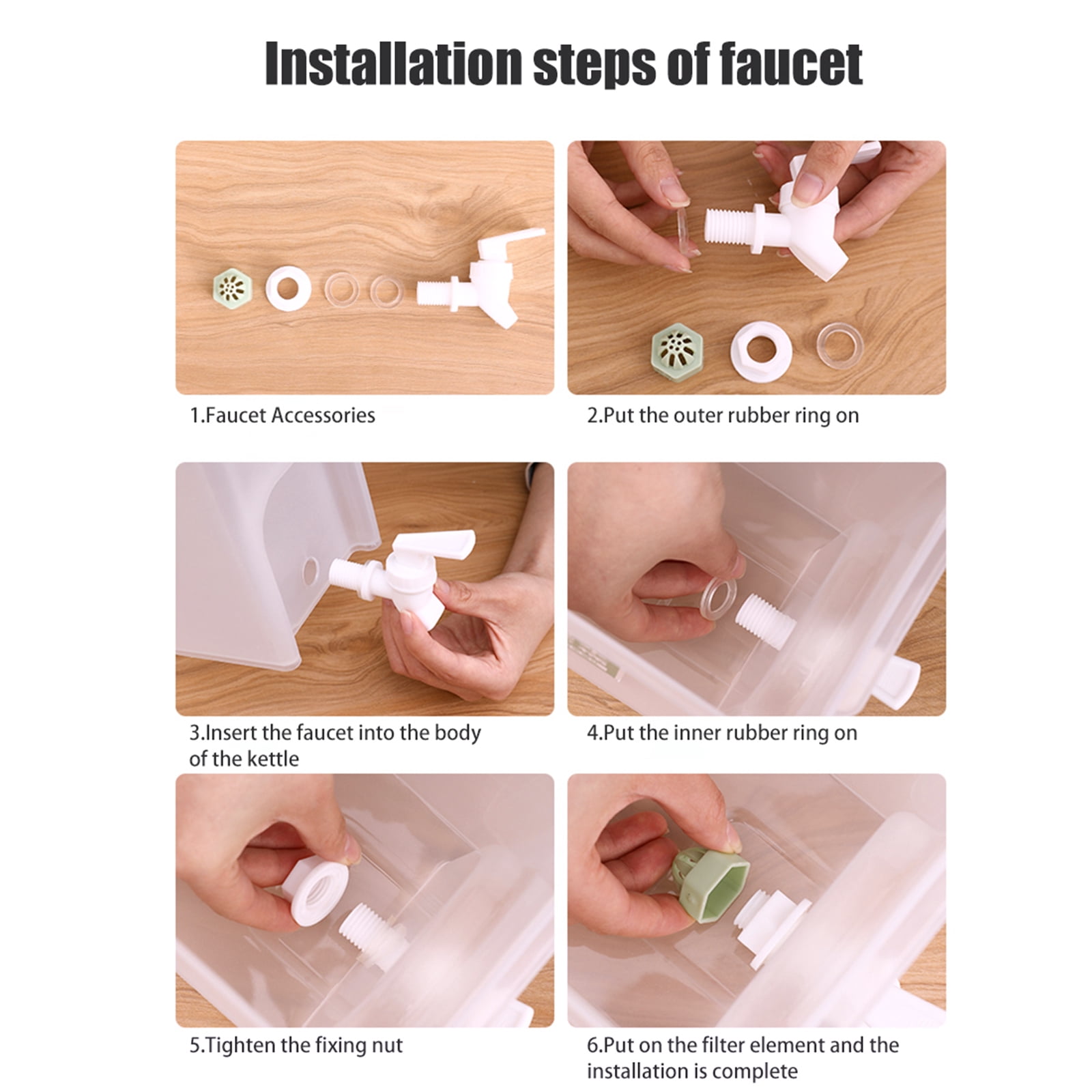 Installation steps of faucet

1.Faucet Accessories

2.Put the outer rubber ring on

3.Insert the faucet into the body of the kettle

4.Put the inner rubber ring on

5.Tighten the fixing nut

6.Put on the filter element and the installation is complete