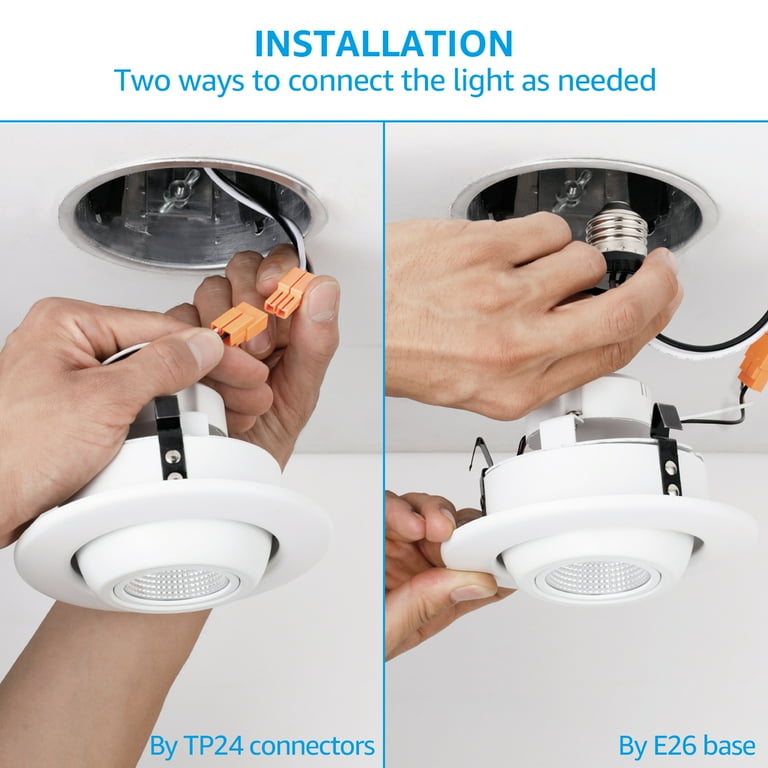 INSTALLATION
Two ways to connect the light as needed

By TP24 connectors

By E26 base