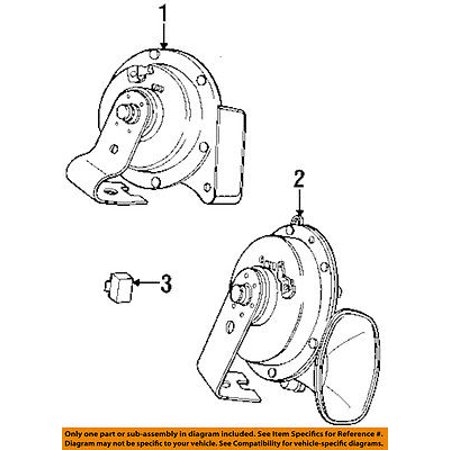 1

2

3

Only one part or sub-assembly in diagram included. See Item Specifics for Reference #. Diagram may not be specific to your vehicle. See Compatibility for vehicle-specific diagrams.