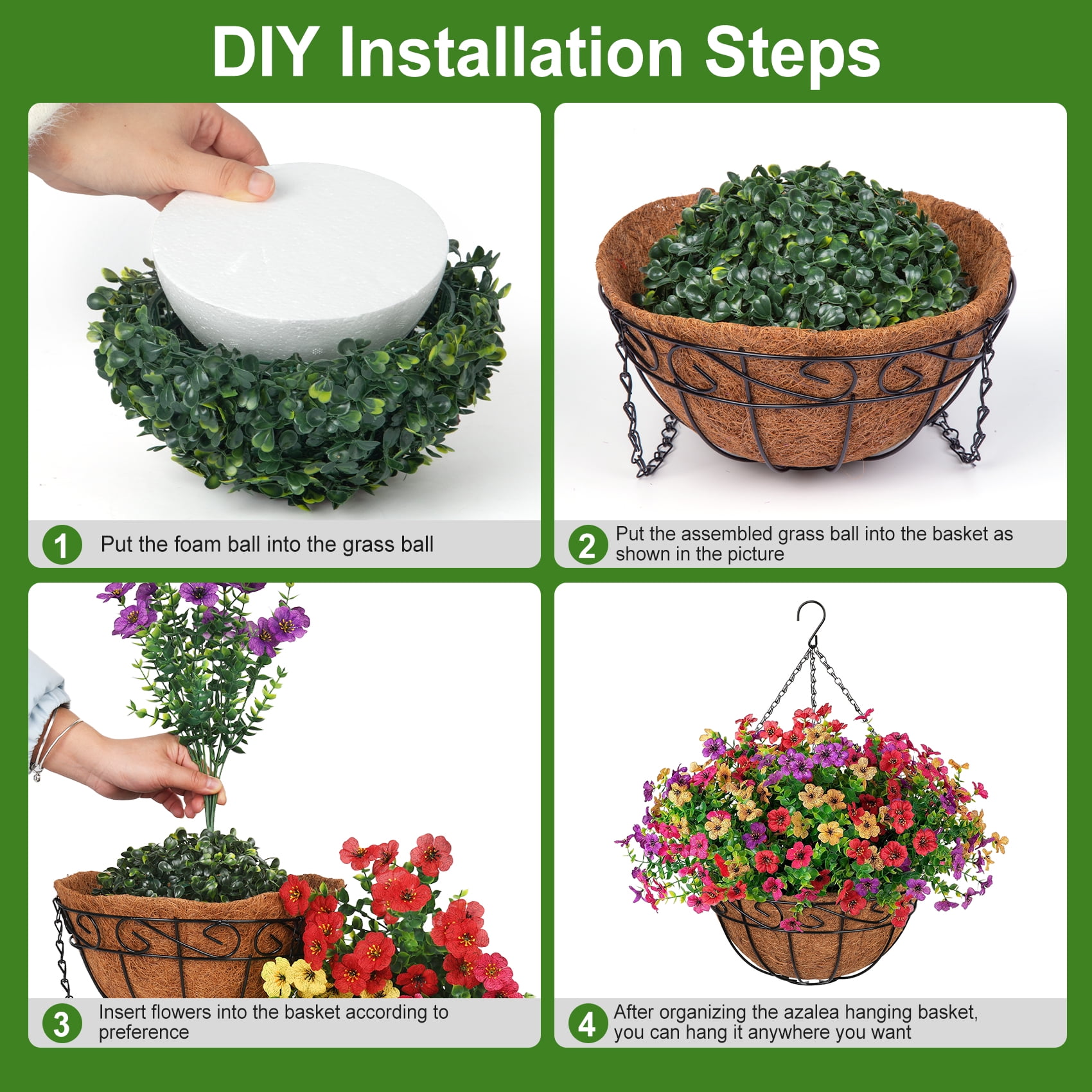 DIY Installation Steps

1 Put the foam ball into the grass ball

2 Put the assembled grass ball into the basket as shown in the picture

3 Insert flowers into the basket according to preference

4 After organizing the azalea hanging basket, you can hang it anywhere you want