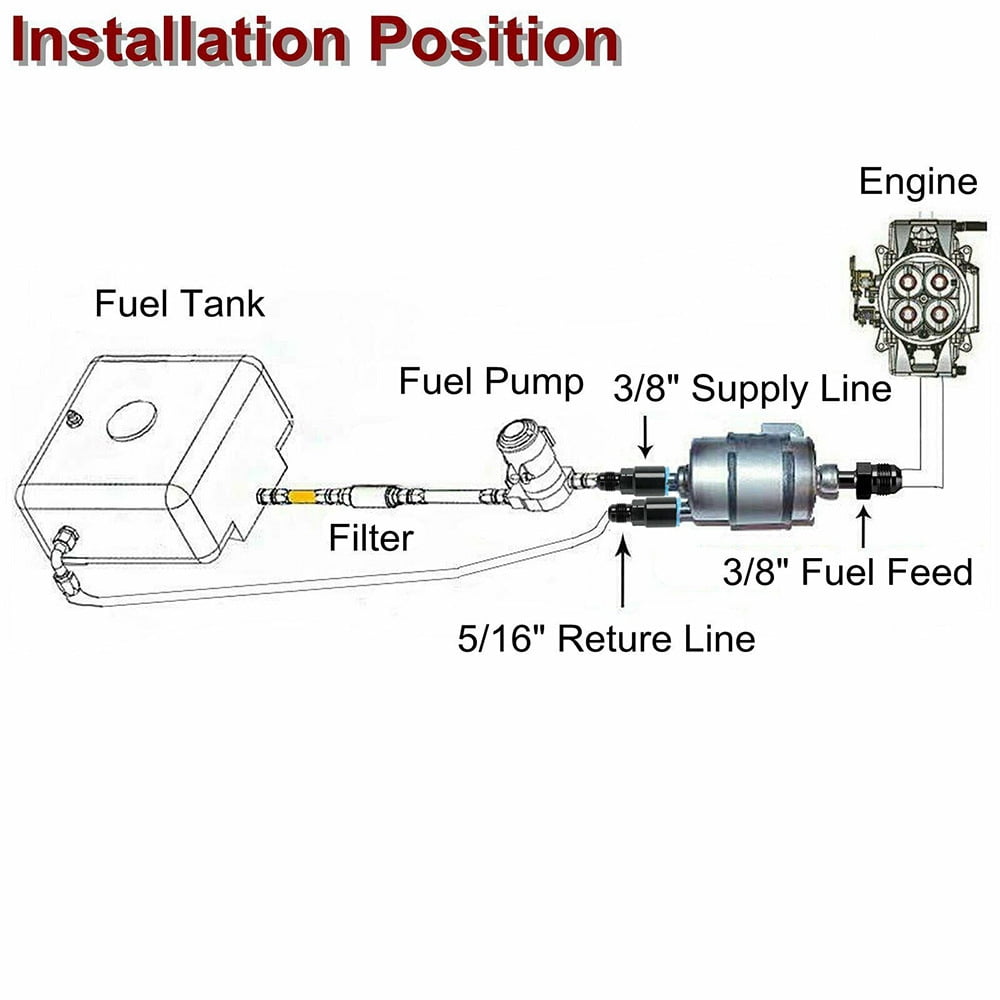 Installation Position

Engine

Fuel Tank

Fuel Pump

3/8" Supply Line

Filter

3/8" Fuel Feed

5/16" Reture Line