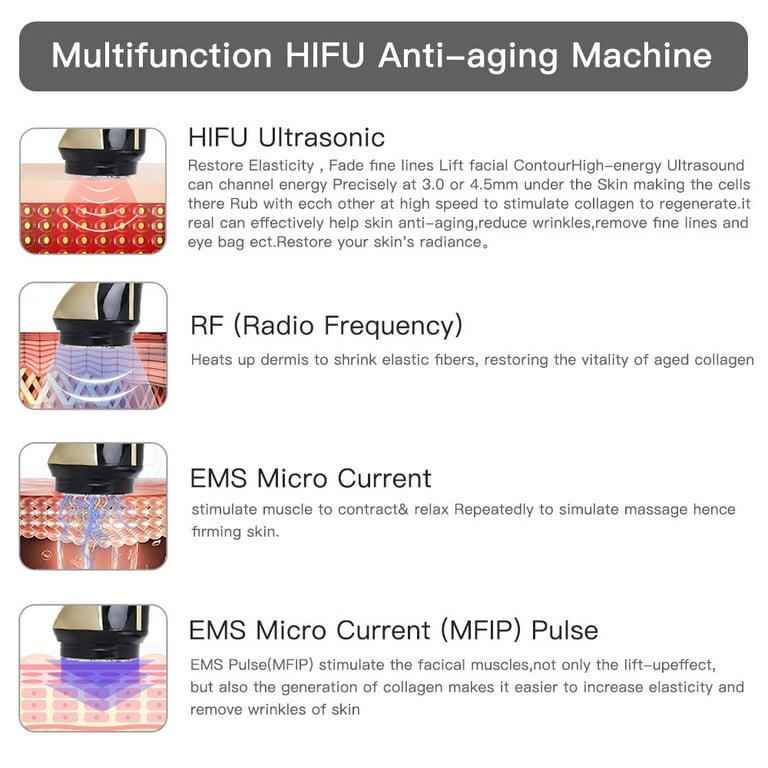 Multifunction HIFU Anti-aging Machine

HIFU Ultrasonic

Restore Elasticity , Fade fine lines Lift facial ContourHigh-energy Ultrasound can channel energy Precisely at 3.0 or 4.5mm under the Skin making the cells there Rub with ecch other at high speed to stimulate collagen to regenerate.it real can effectively help skin anti-aging,reduce wrinkles,remove fine lines and eye bag ect.Restore your skin's radiance。

RF (Radio Frequency)

Heats up dermis to shrink elastic fibers, restoring the vitality of aged collagen

EMS Micro Current

stimulate muscle to contract& relax Repeatedly to simulate massage hence firming skin.

EMS Micro Current (MFIP) Pulse

EMS Pulse(MFIP) stimulate the facical muscles,not only the lift-upeffect, but also the generation of collagen makes it easier to increase elasticity and remove wrinkles of skin