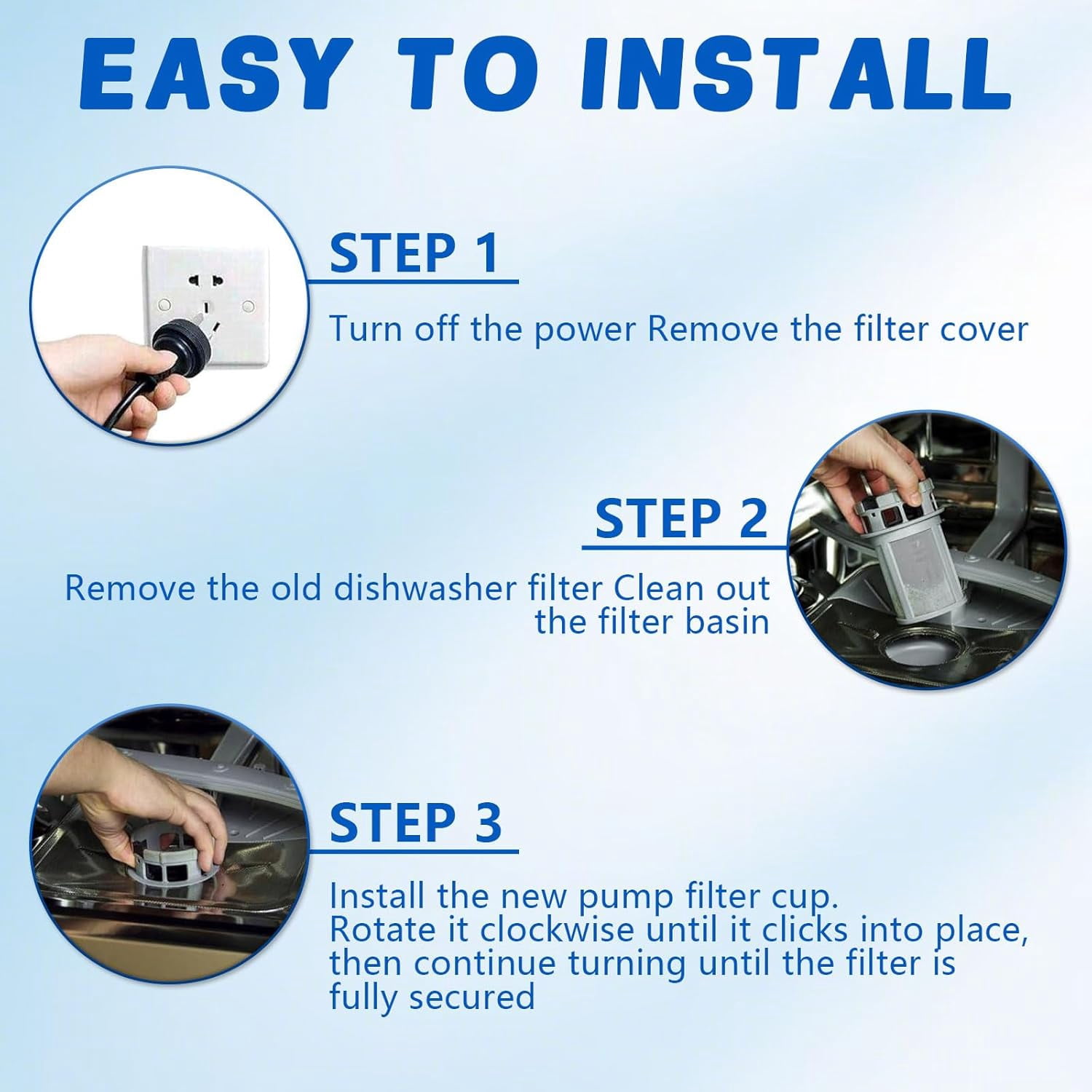 EASY TO INSTALL

STEP 1

Turn off the power Remove the filter cover

STEP 2

Remove the old dishwasher filter Clean out the filter basin

STEP 3

Install the new pump filter cup.
Rotate it clockwise until it clicks into place, then continue turning until the filter is fully secured