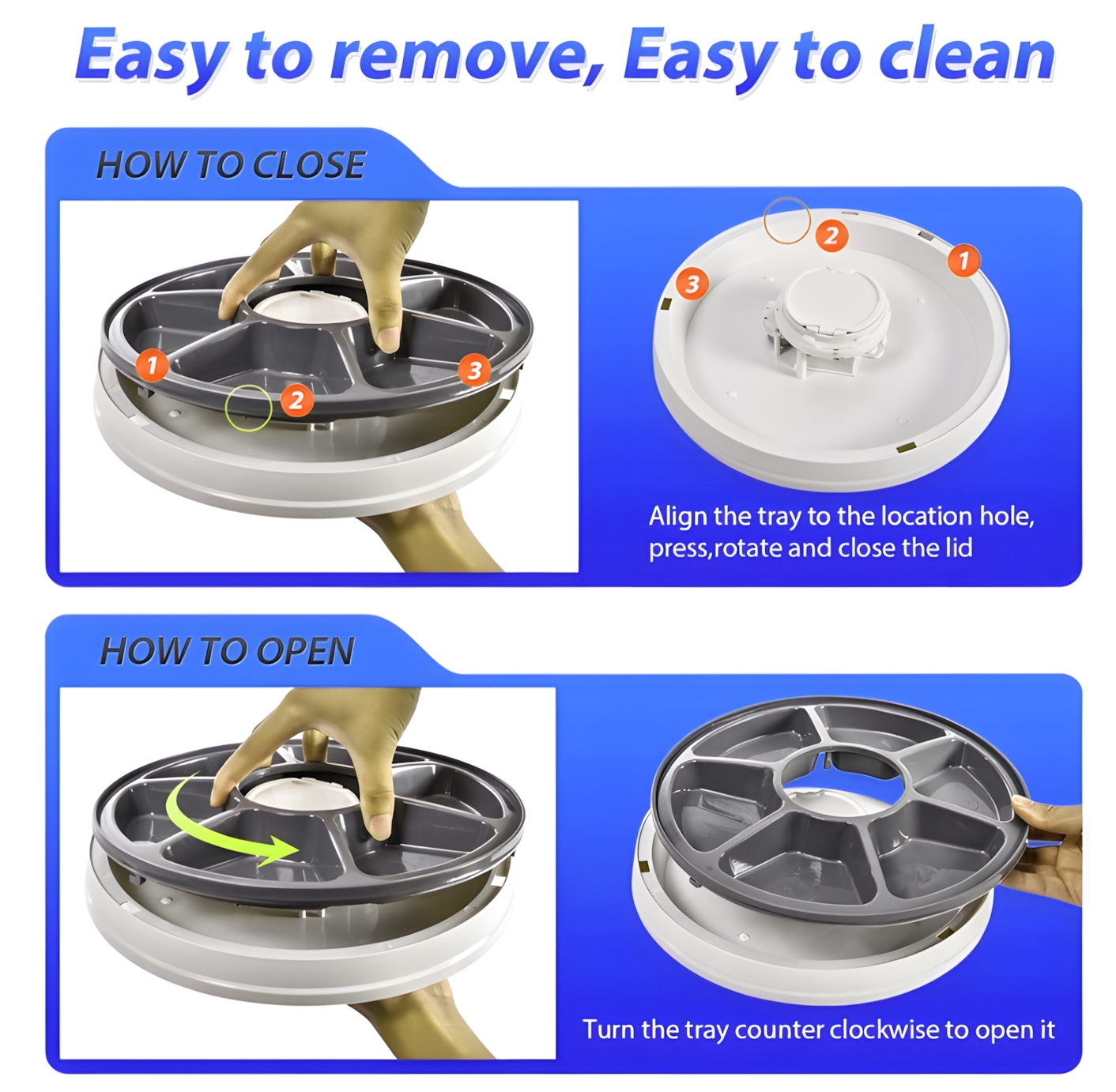 Easy to remove, Easy to clean

HOW TO CLOSE

1 2 3

2 1 3

Align the tray to the location hole, press,rotate and close the lid

HOW TO OPEN

Turn the tray counter clockwise to open it