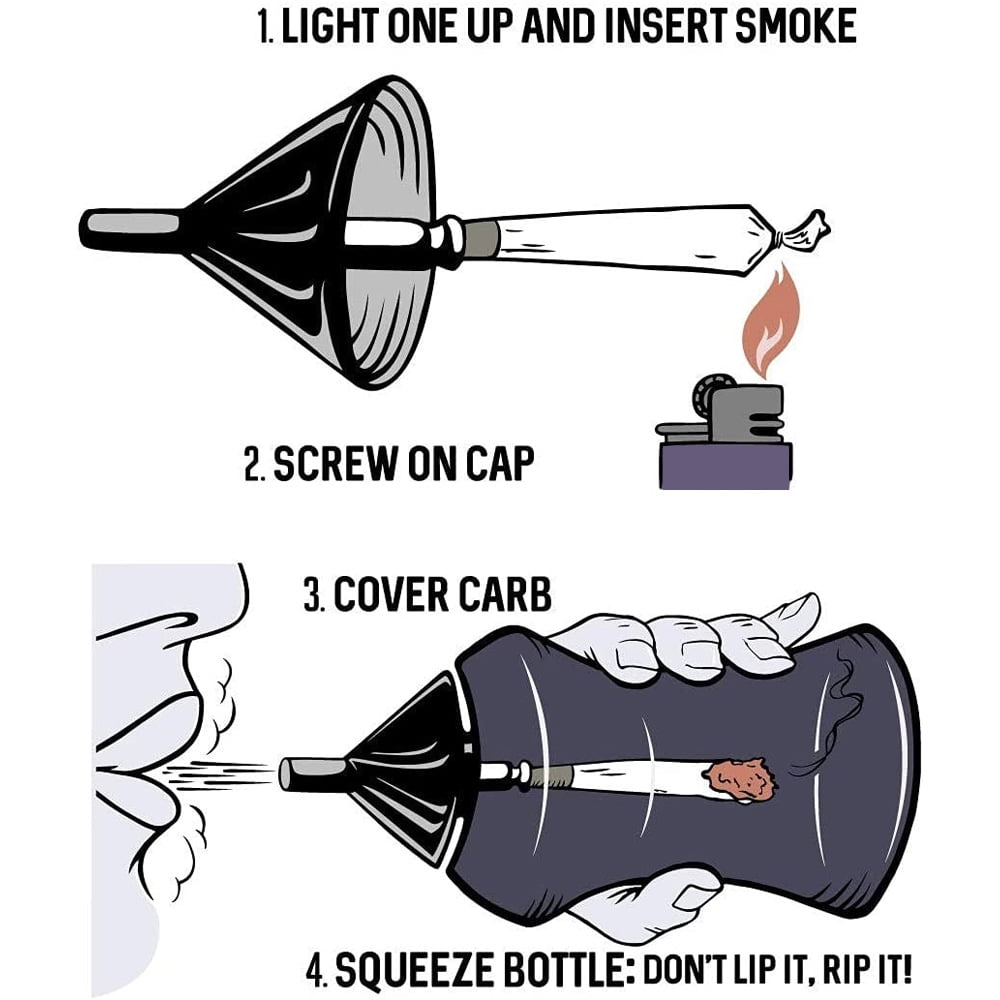 1. LIGHT ONE UP AND INSERT SMOKE

2. SCREW ON CAP

3. COVER CARB

4. SQUEEZE BOTTLE: DON'T LIP IT, RIP IT!