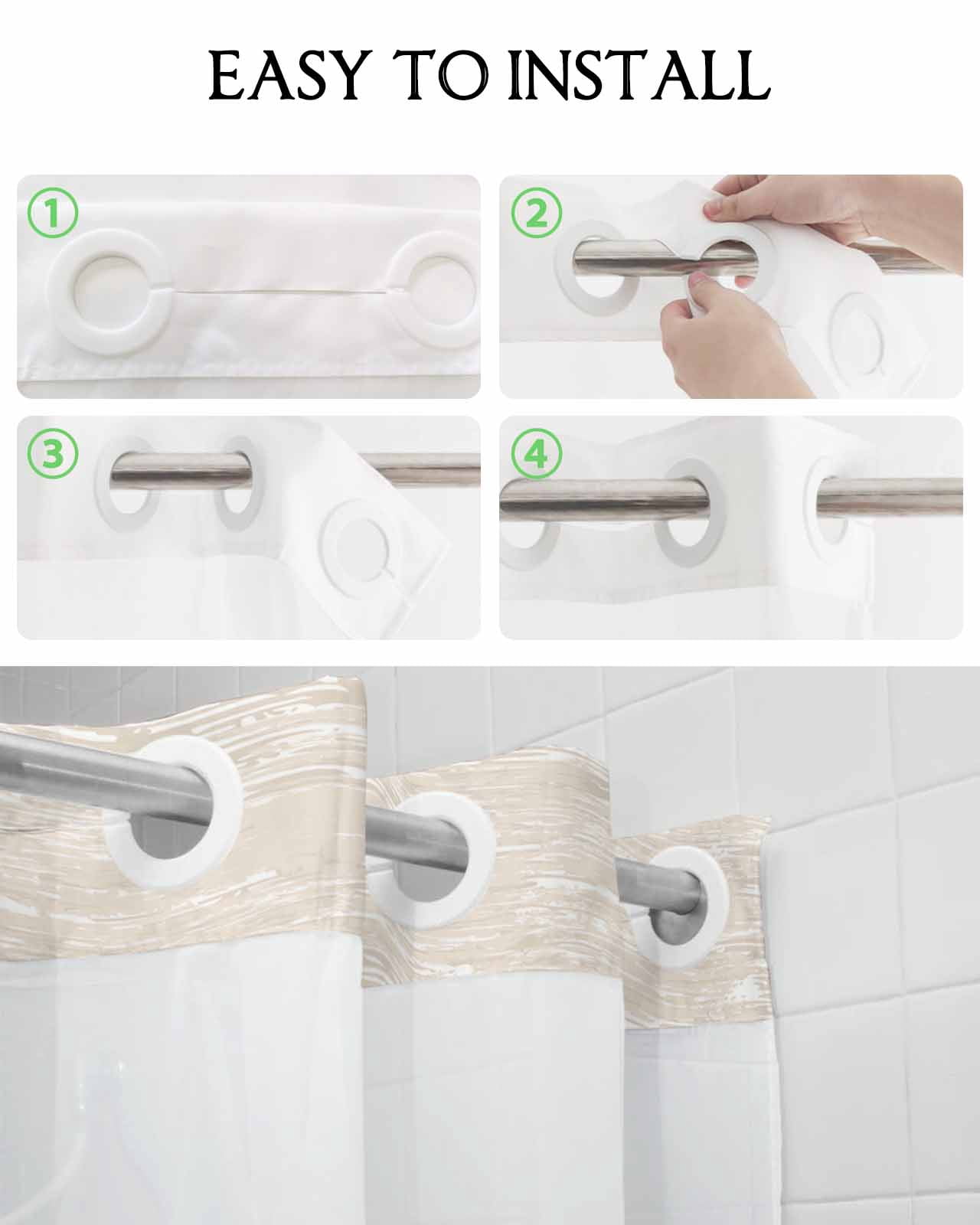 EASY TO INSTALL

1

2

3

4