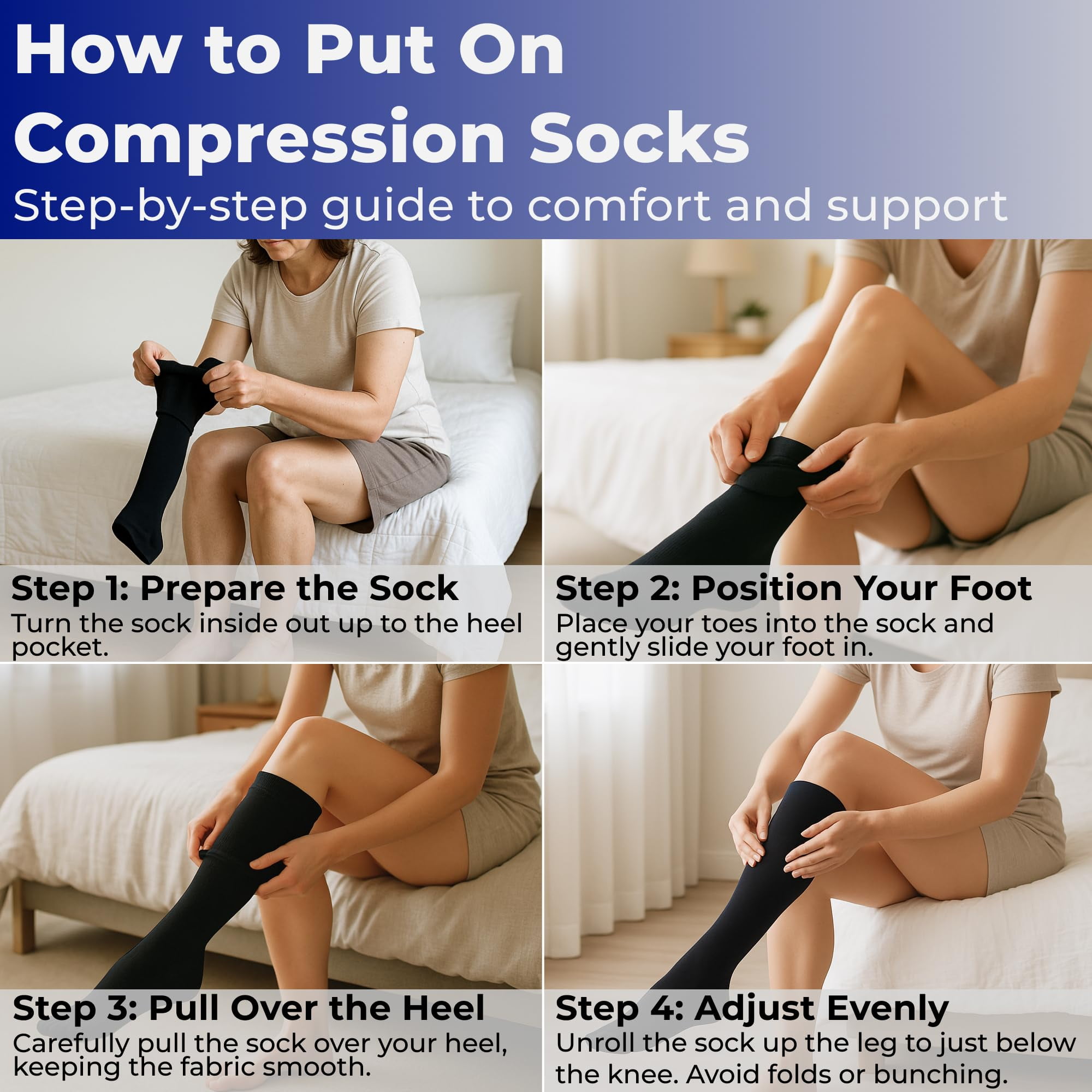 How to Put On Compression Socks

Step-by-step guide to comfort and support

Step 1: Prepare the Sock
Turn the sock inside out up to the heel pocket.

Step 2: Position Your Foot
Place your toes into the sock and gently slide your foot in.

Step 3: Pull Over the Heel
Carefully pull the sock over your heel, keeping the fabric smooth.

Step 4: Adjust Evenly
Unroll the sock up the leg to just below the knee. Avoid folds or bunching.