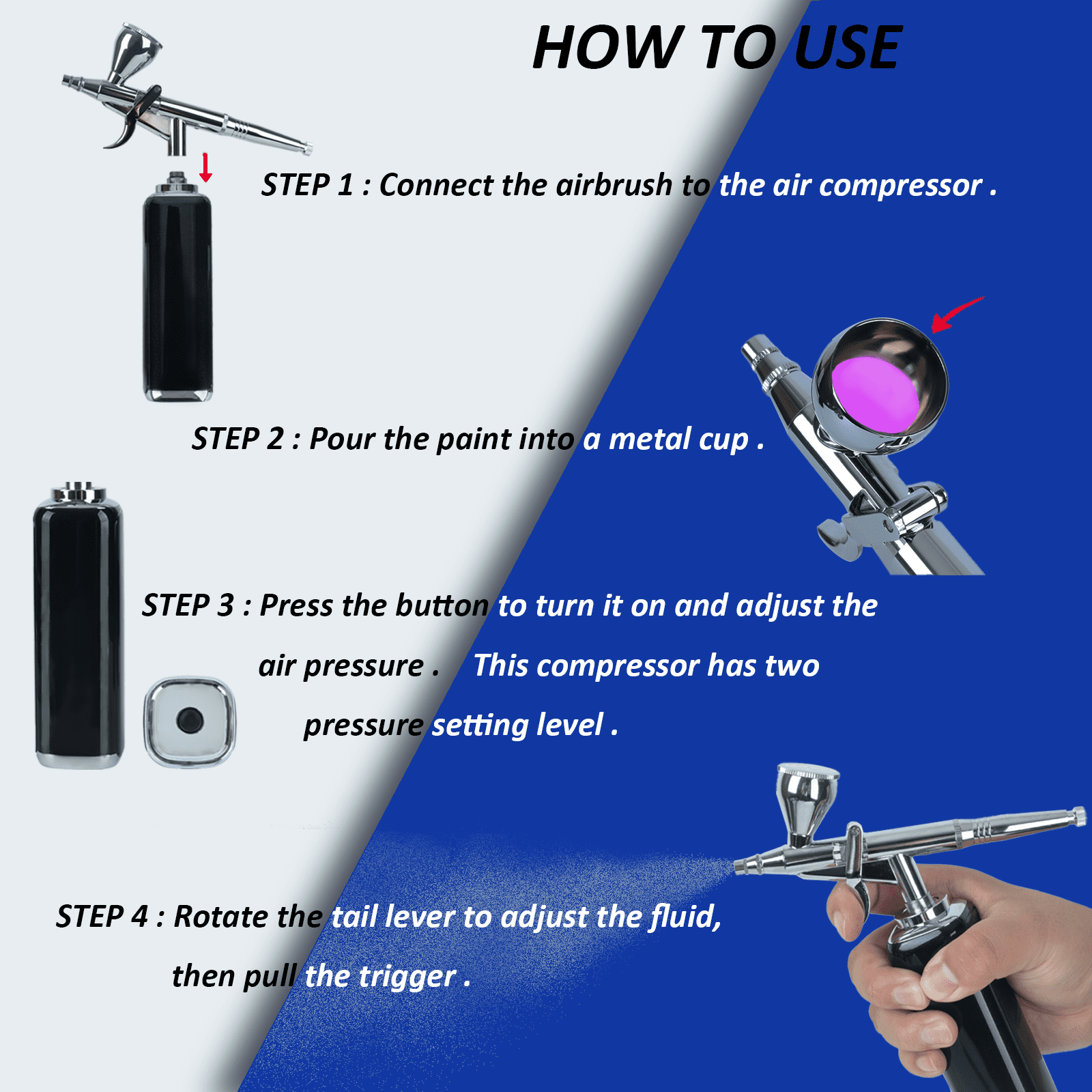 HOW TO USE

STEP 1 : Connect the airbrush to the air compressor .

STEP 2 : Pour the paint into a metal cup .

STEP 3 : Press the button to turn it on and adjust the air pressure . This compressor has two pressure setting level .

STEP 4 : Rotate the tail lever to adjust the fluid, then pull the trigger .