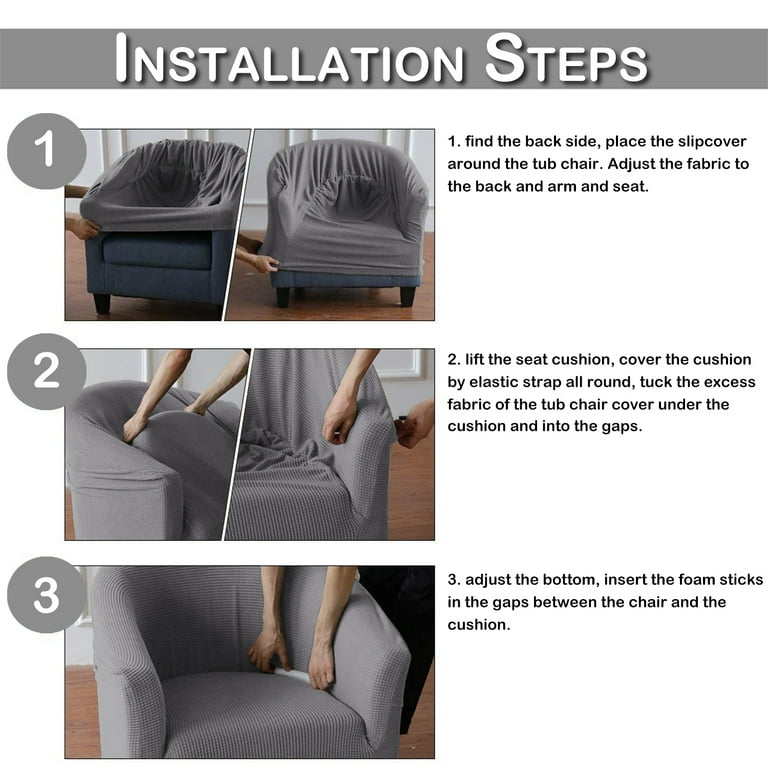 INSTALLATION STEPS

1

1. find the back side, place the slipcover around the tub chair. Adjust the fabric to the back and arm and seat.

2

2. lift the seat cushion, cover the cushion by elastic strap all round, tuck the excess fabric of the tub chair cover under the cushion and into the gaps.

3

3. adjust the bottom, insert the foam sticks in the gaps between the chair and the cushion.