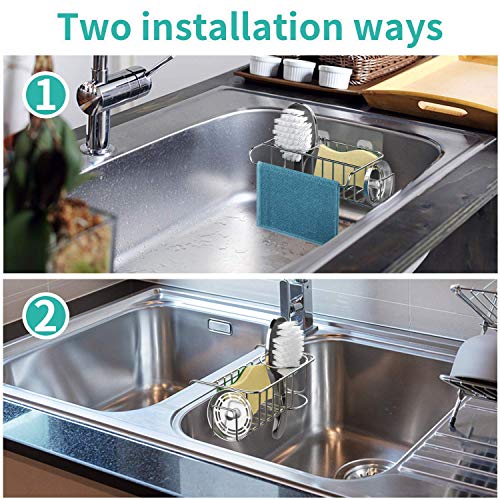 Two installation ways

1

2