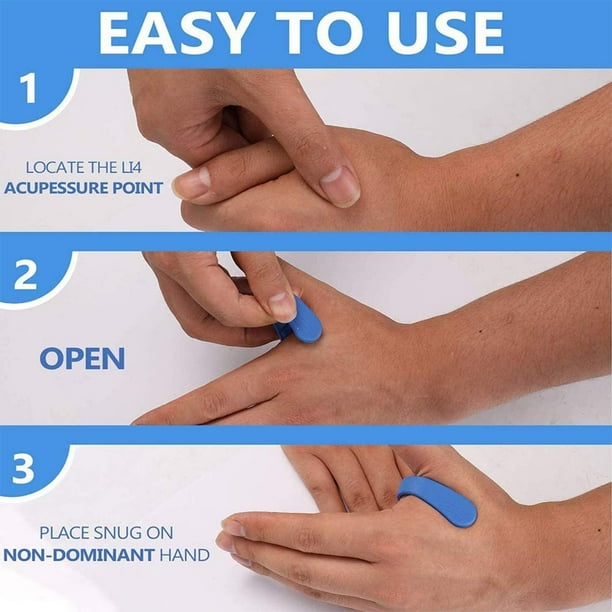 EASY TO USE

1

LOCATE THE LI4
ACUPESSURE POINT

2

OPEN

3

PLACE SNUG ON
NON-DOMINANT HAND