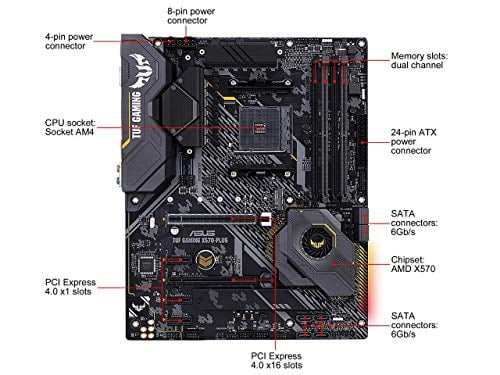 8-pin power connector

4-pin power connector

Memory slots: dual channel

TUF GAMING

CPU socket: Socket AM4

24-pin ATX power connector

SATA connectors: 6Gb/s

ASUS
TUF GAMING X570-PLUS

Chipset: AMD X570

PCI Express 4.0 x1 slots

SATA connectors: 6Gb/s

PCI Express 4.0 x16 slots