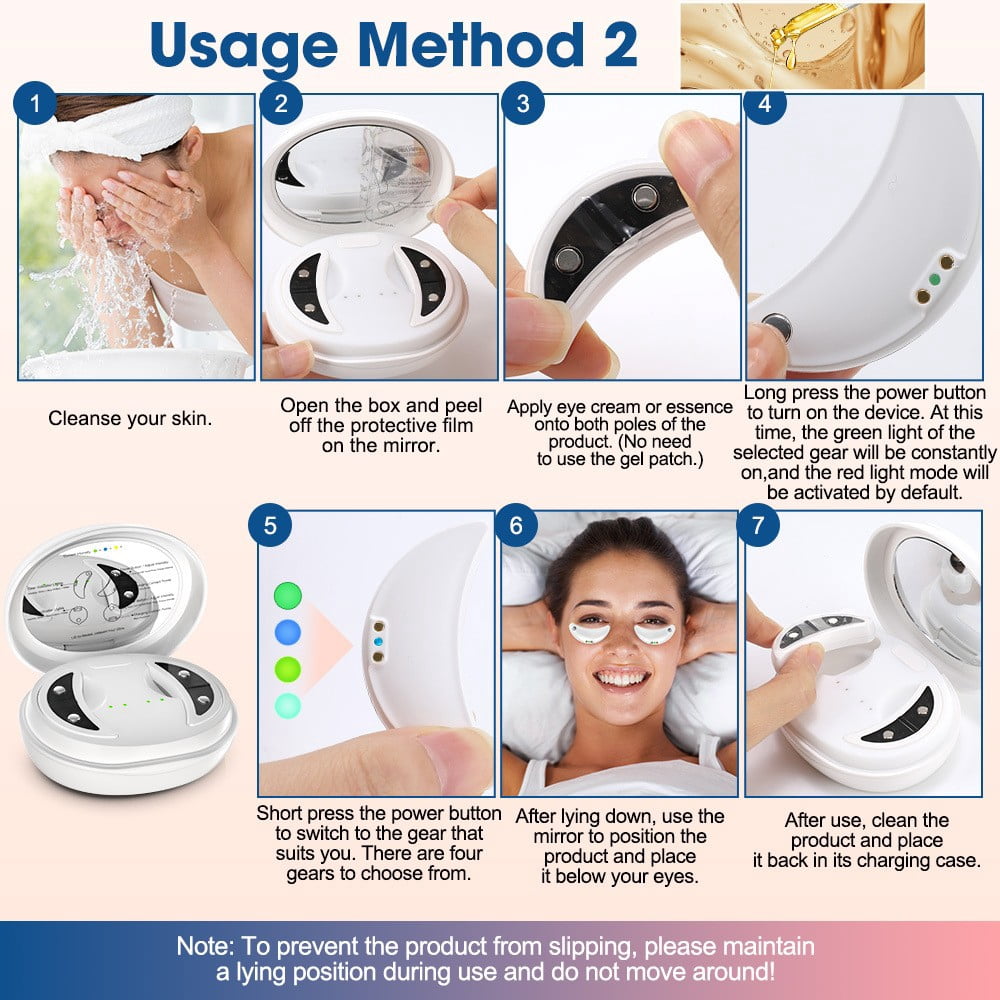 Usage Method 2

1

Cleanse your skin.

2

Open the box and peel off the protective film on the mirror.

3

Apply eye cream or essence onto both poles of the product. (No need to use the gel patch.)

4

Long press the power button to turn on the device. At this time, the green light of the selected gear will be constantly on,and the red light mode will be activated by default.

5

Short press the power button to switch to the gear that suits you. There are four gears to choose from.

6

After lying down, use the mirror to position the product and place it below your eyes.

7

After use, clean the product and place it back in its charging case.

Note: To prevent the product from slipping, please maintain a lying position during use and do not move around!