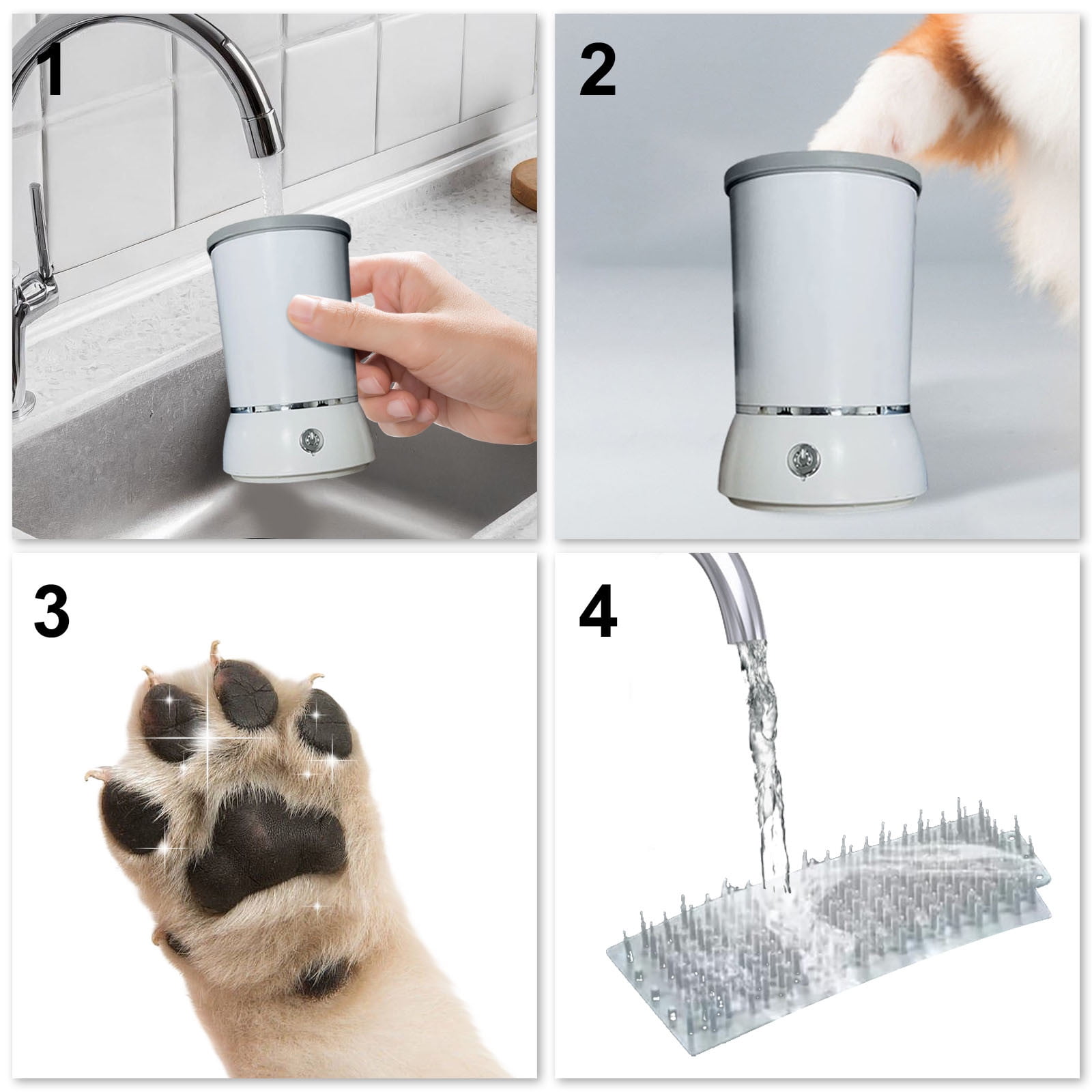 1

2

3

4