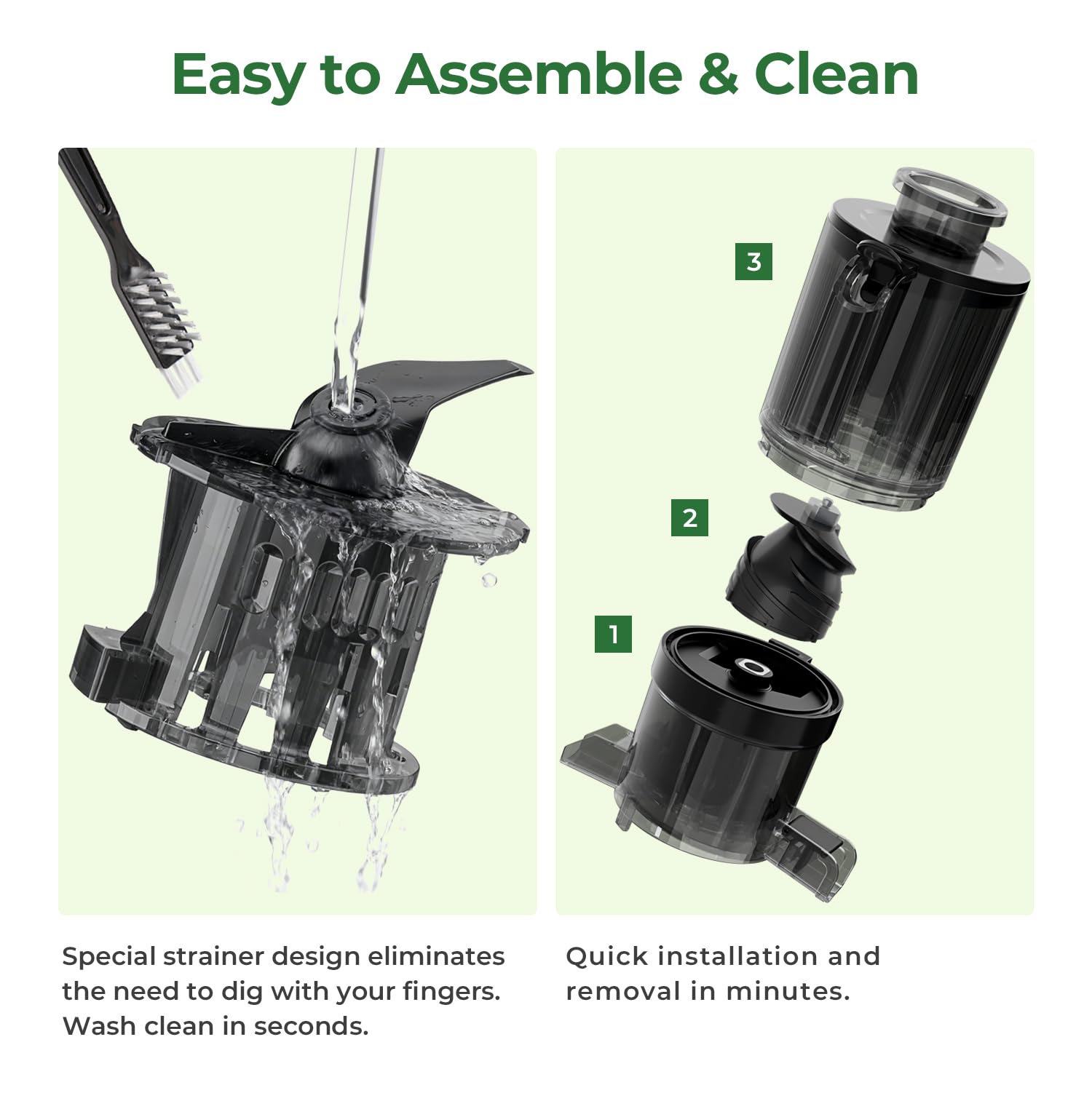 Easy to Assemble & Clean

3

2

1

Special strainer design eliminates the need to dig with your fingers. Wash clean in seconds.

Quick installation and removal in minutes.