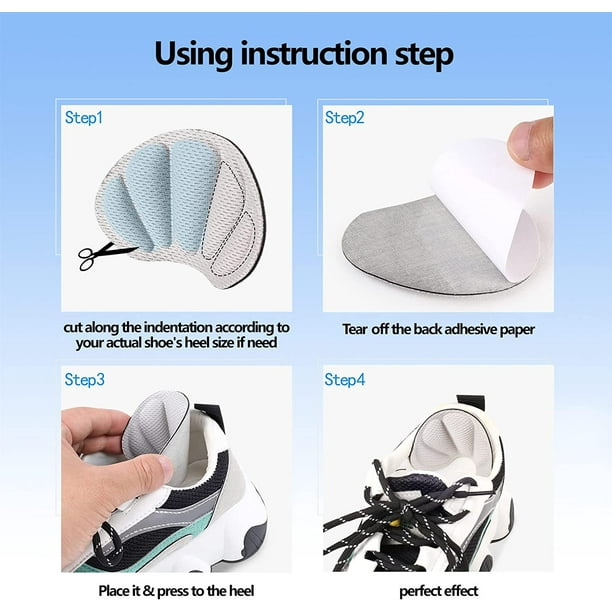 Using instruction step

Step1

cut along the indentation according to your actual shoe's heel size if need

Step2

Tear off the back adhesive paper

Step3

Place it & press to the heel

Step4

perfect effect