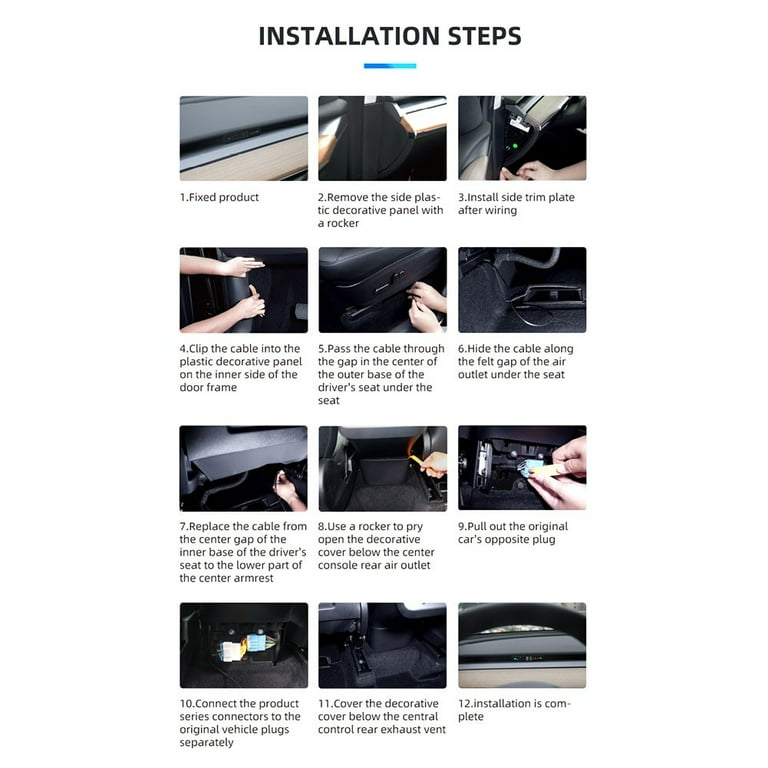 INSTALLATION STEPS

1.Fixed product

2.Remove the side plastic decorative panel with a rocker

3.Install side trim plate after wiring

4.Clip the cable into the plastic decorative panel on the inner side of the door frame

5.Pass the cable through the gap in the center of the outer base of the driver's seat under the seat

6.Hide the cable along the felt gap of the air outlet under the seat

7.Replace the cable from the center gap of the inner base of the driver's seat to the lower part of the center armrest

8.Use a rocker to pry open the decorative cover below the center console rear air outlet

9.Pull out the original car's opposite plug

10.Connect the product series connectors to the original vehicle plugs separately

11.Cover the decorative cover below the central control rear exhaust vent

12.installation is complete