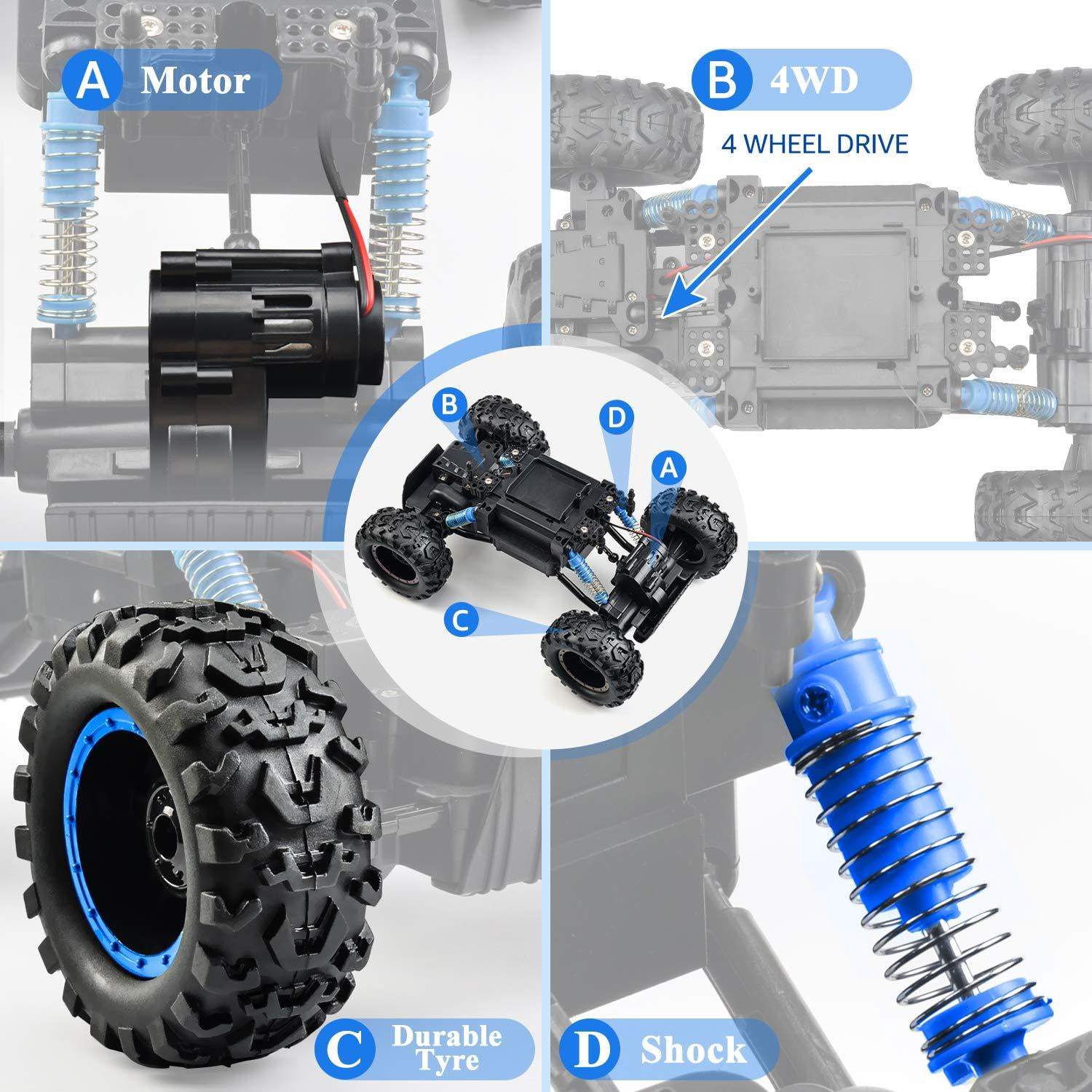 A Motor

B 4WD

4 WHEEL DRIVE

B

D

A

C

C Durable Tyre

D Shock