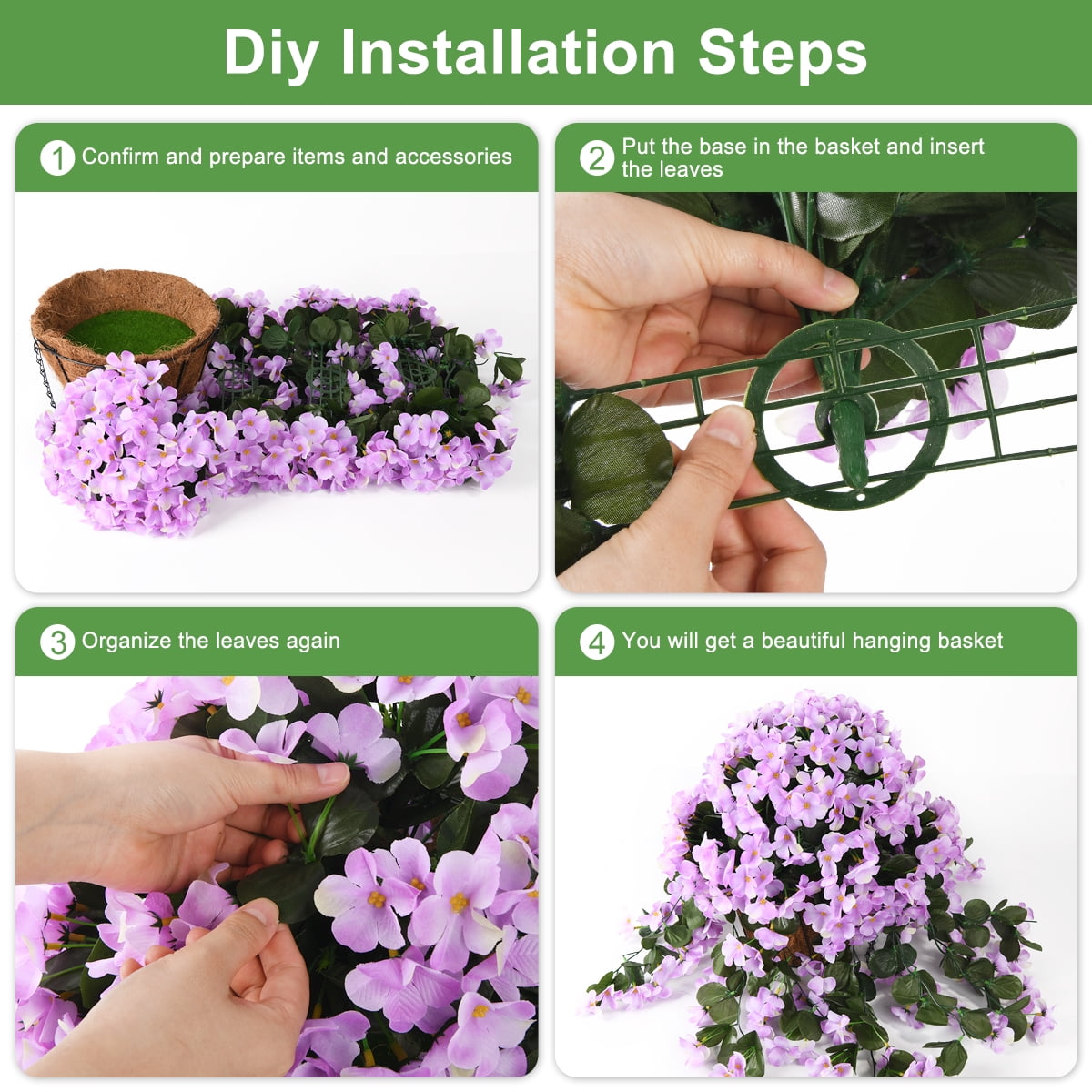 Diy Installation Steps

1 Confirm and prepare items and accessories

2 Put the base in the basket and insert the leaves

3 Organize the leaves again

4 You will get a beautiful hanging basket