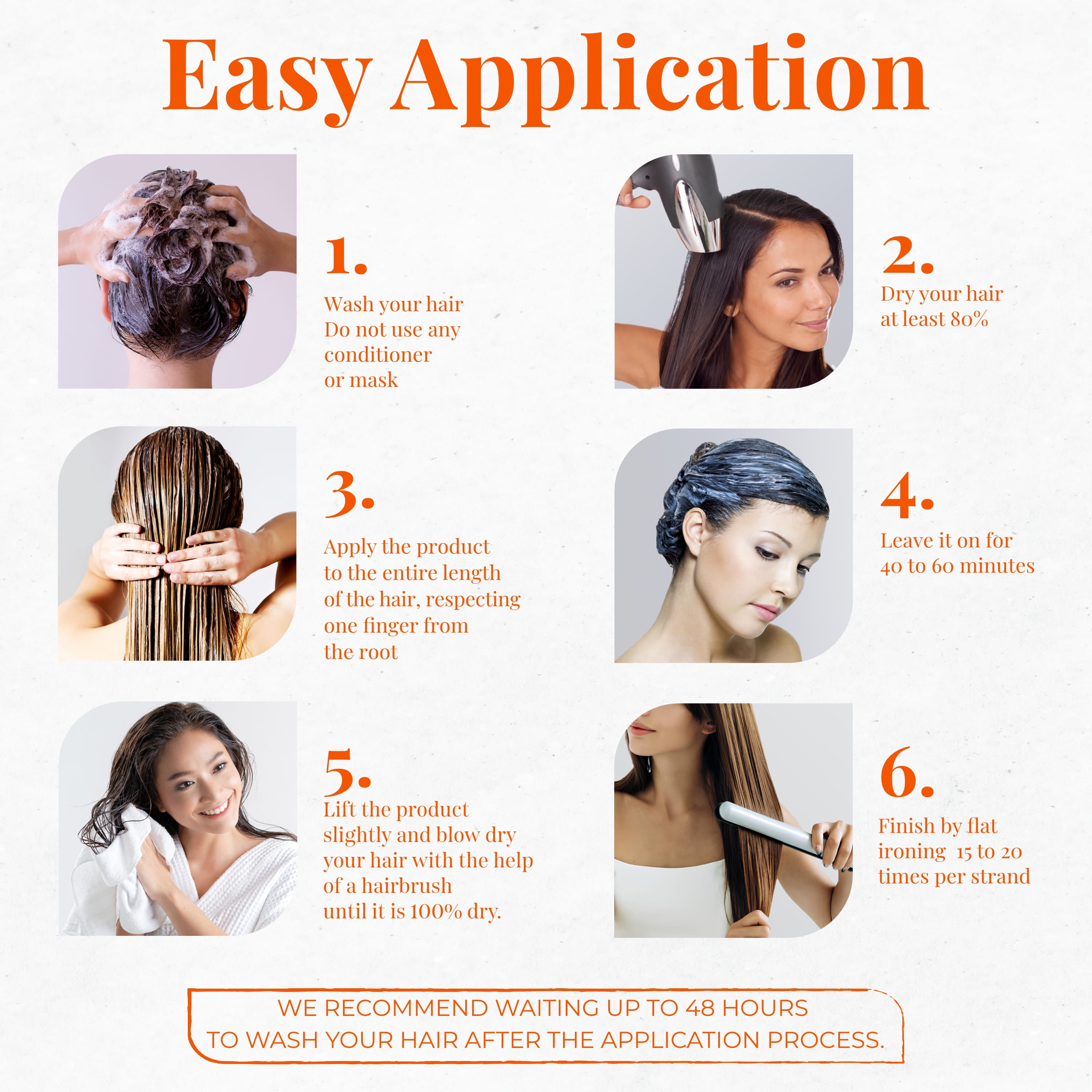 Easy Application

1.

Wash your hair
Do not use any
conditioner
or mask

2.

Dry your hair
at least 80%

3.

Apply the product
to the entire length
of the hair, respecting
one finger from
the root

4.

Leave it on for
40 to 60 minutes

5.

Lift the product
slightly and blow dry
your hair with the help
of a hairbrush
until it is 100% dry.

6.

Finish by flat
ironing 15 to 20
times per strand

WE RECOMMEND WAITING UP TO 48 HOURS
TO WASH YOUR HAIR AFTER THE APPLICATION PROCESS.