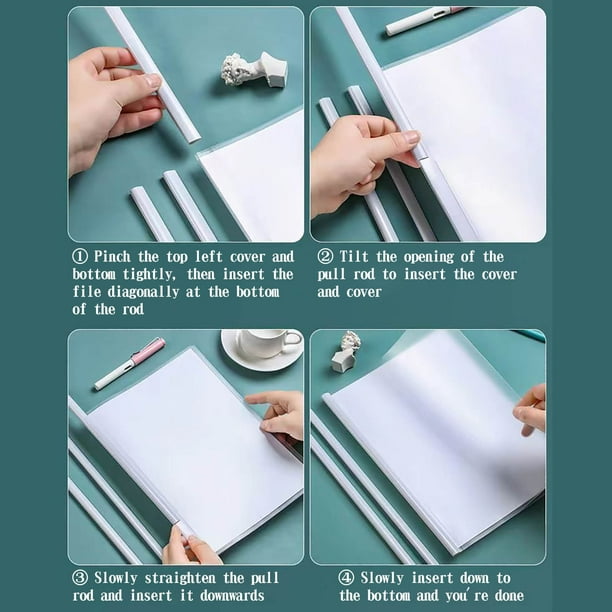 ① Pinch the top left cover and bottom tightly, then insert the file diagonally at the bottom of the rod

② Tilt the opening of the pull rod to insert the cover and cover

③ Slowly straighten the pull rod and insert it downwards

④ Slowly insert down to the bottom and you're done