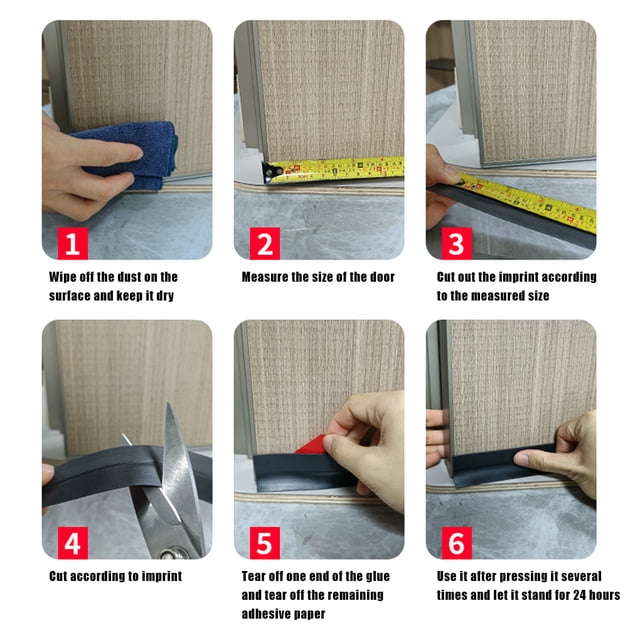 1

Wipe off the dust on the surface and keep it dry

2

Measure the size of the door

3

Cut out the imprint according to the measured size

4

Cut according to imprint

5

Tear off one end of the glue and tear off the remaining adhesive paper

6

Use it after pressing it several times and let it stand for 24 hours