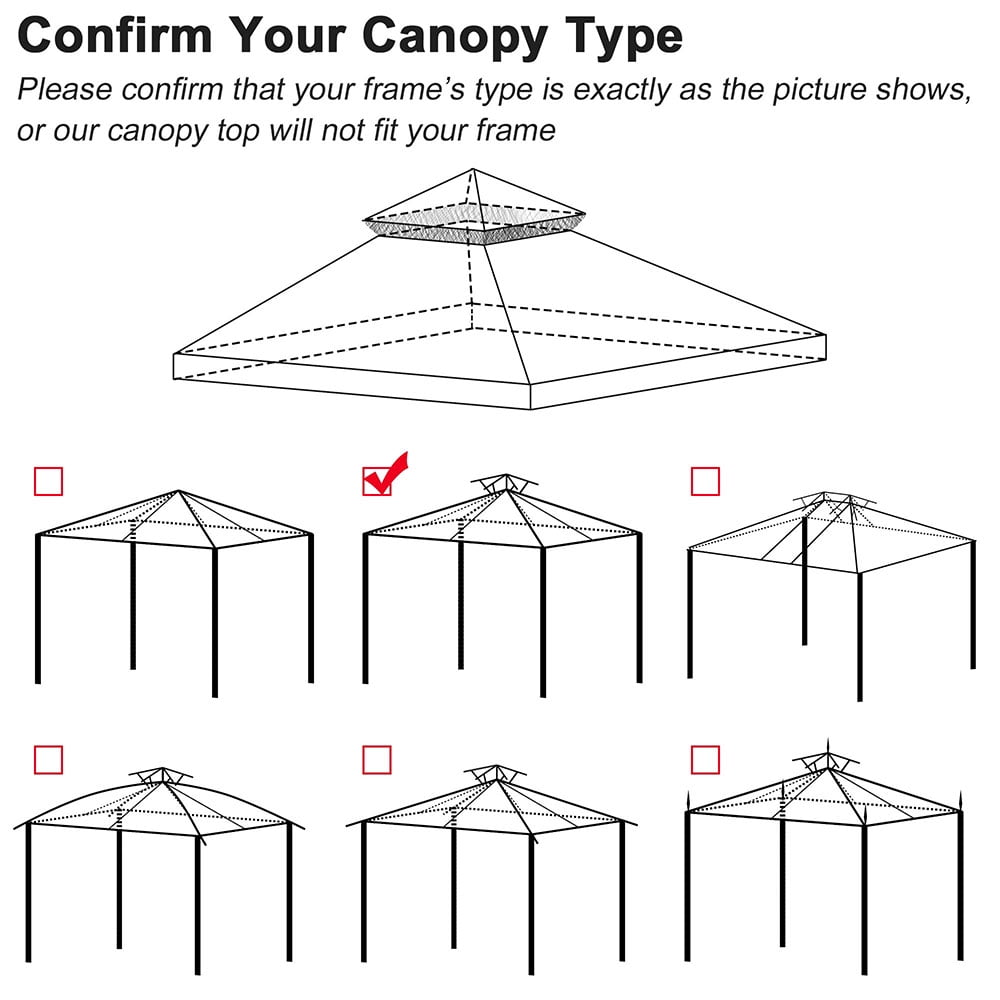 Confirm Your Canopy Type

Please confirm that your frame's type is exactly as the picture shows, or our canopy top will not fit your frame