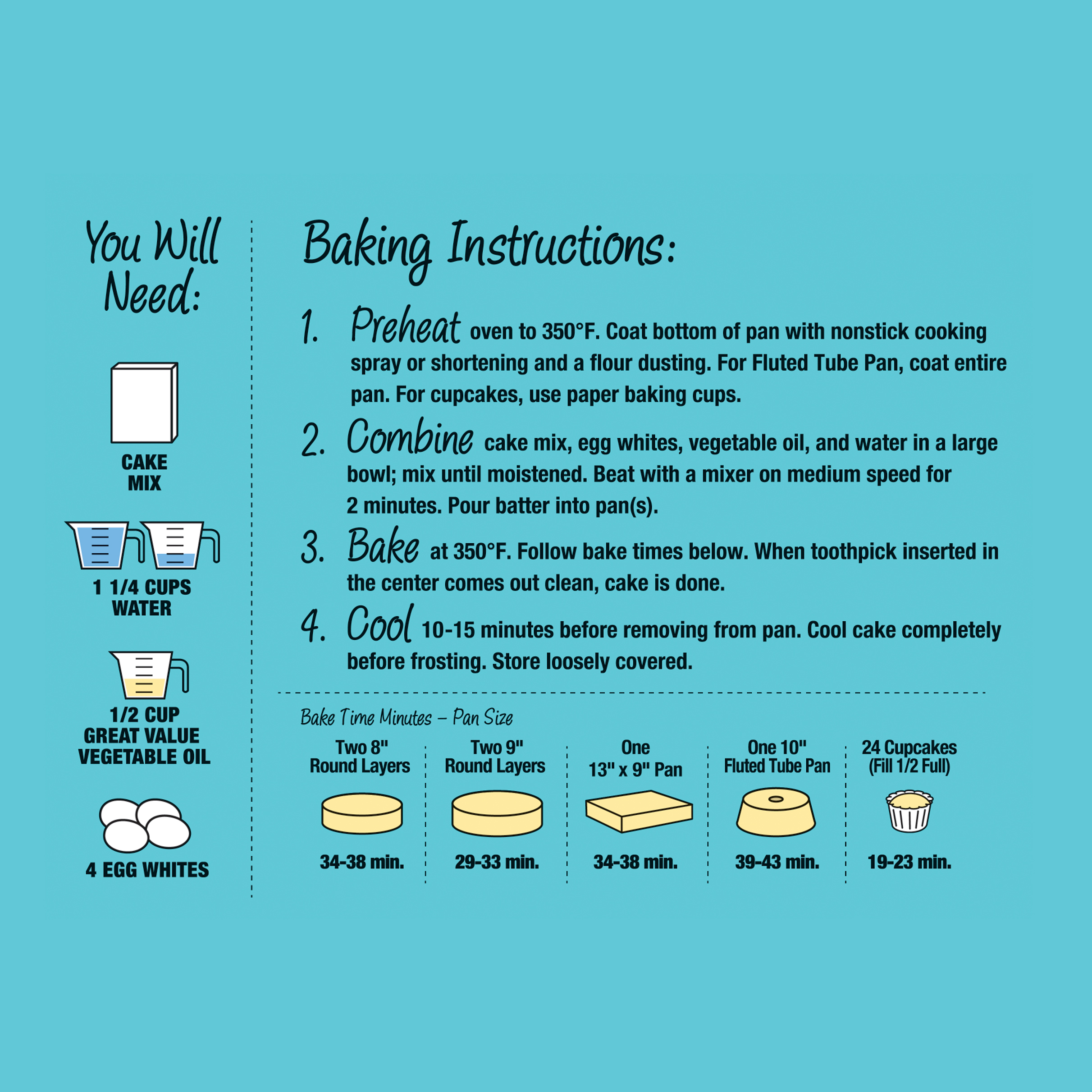 You Will Need:

CAKE MIX

1 1/4 CUPS WATER

1/2 CUP GREAT VALUE VEGETABLE OIL

4 EGG WHITES

Baking Instructions:

1. Preheat oven to 350°F. Coat bottom of pan with nonstick cooking spray or shortening and a flour dusting. For Fluted Tube Pan, coat entire pan. For cupcakes, use paper baking cups.

2. Combine cake mix, egg whites, vegetable oil, and water in a large bowl; mix until moistened. Beat with a mixer on medium speed for 2 minutes. Pour batter into pan(s).

3. Bake at 350°F. Follow bake times below. When toothpick inserted in the center comes out clean, cake is done.

4. Cool 10-15 minutes before removing from pan. Cool cake completely before frosting. Store loosely covered.

Bake Time Minutes – Pan Size

| Two 8" Round Layers | Two 9" Round Layers | One 13" x 9" Pan | One 10" Fluted Tube Pan | 24 Cupcakes (Fill 1/2 Full) |
|---|---|---|---|---|
| 34-38 min. | 29-33 min. | 34-38 min. | 39-43 min. | 19-23 min. |