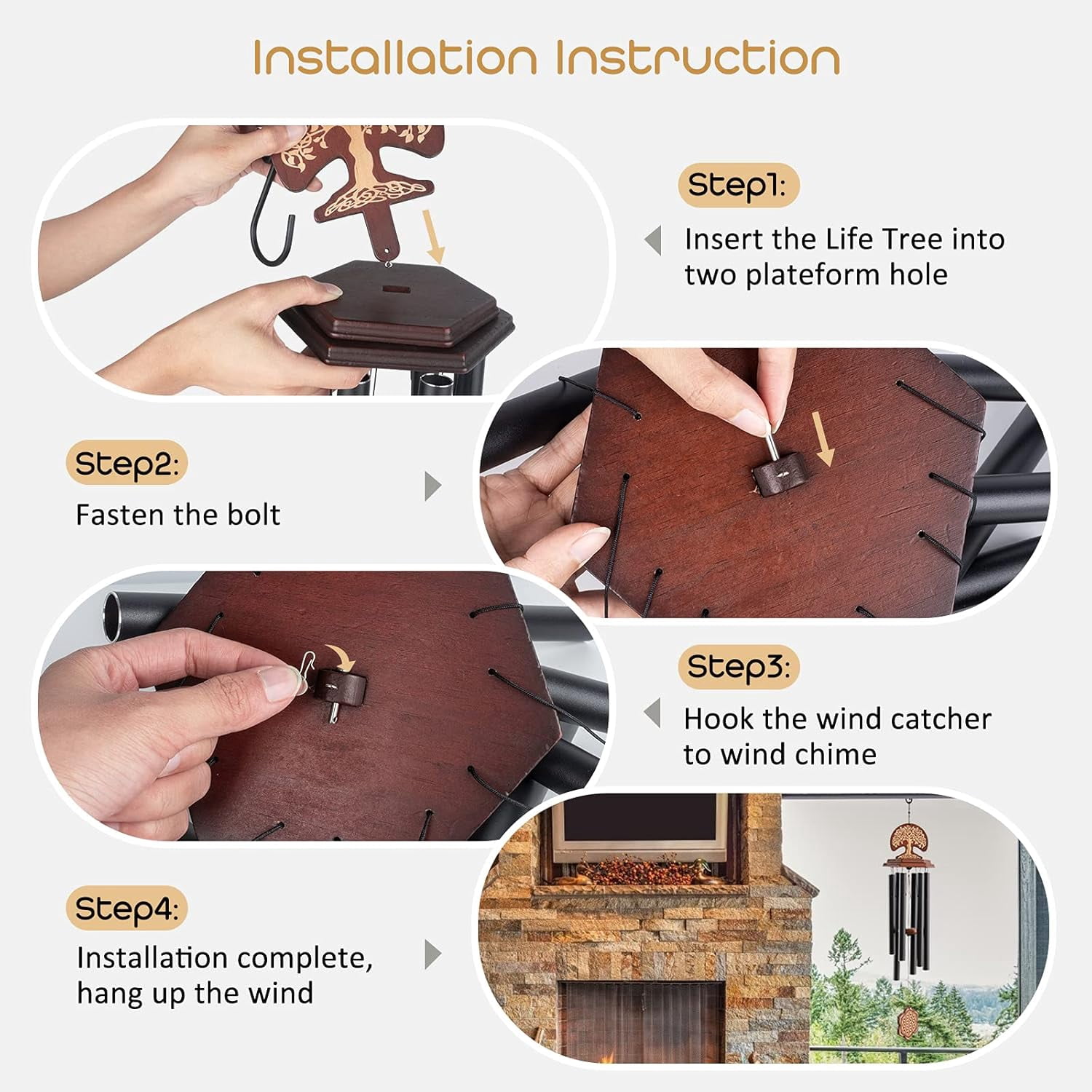 Installation Instruction

Step1:

Insert the Life Tree into two plateform hole

Step2:

Fasten the bolt

Step3:

Hook the wind catcher to wind chime

Step4:

Installation complete, hang up the wind