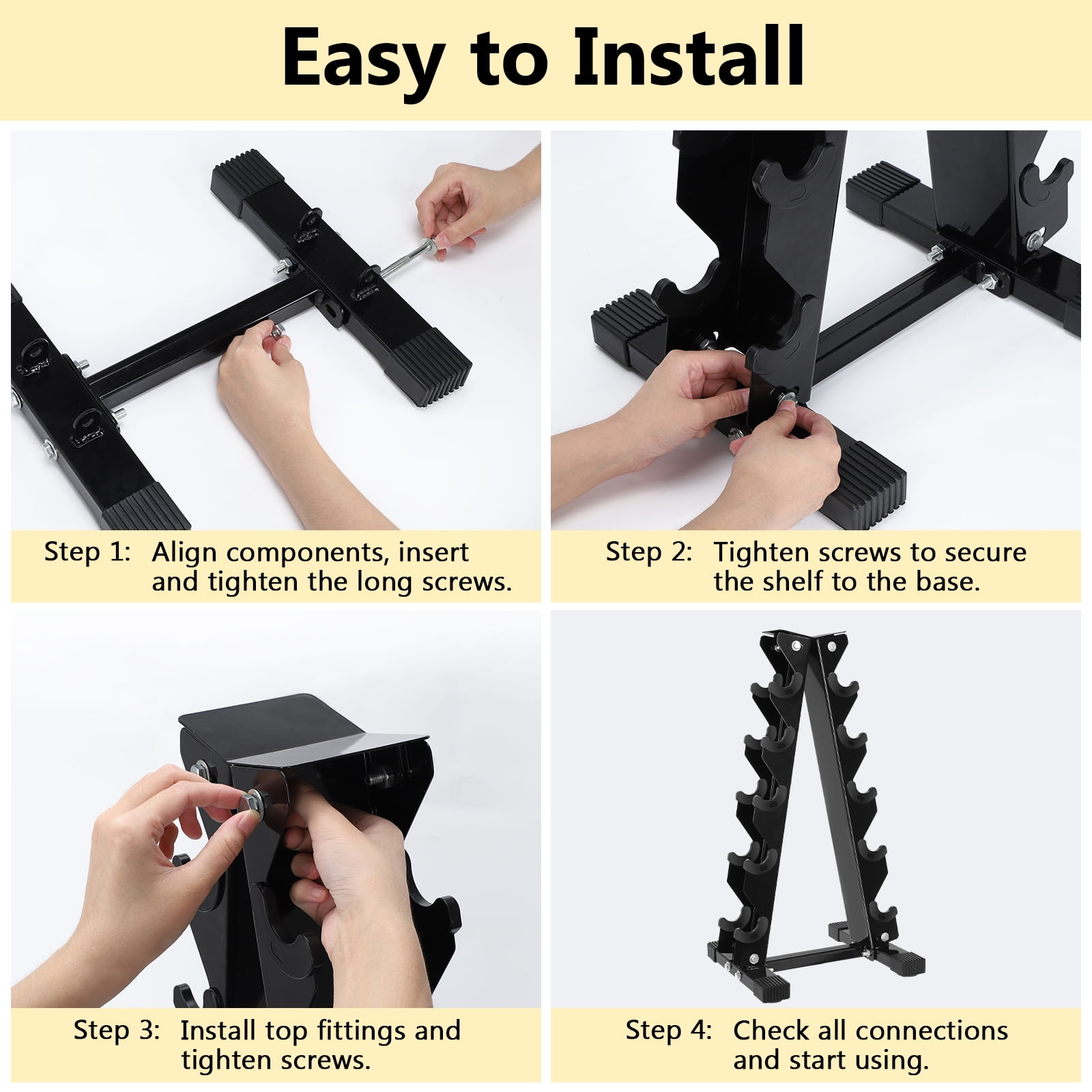 Easy to Install

Step 1: Align components, insert and tighten the long screws.

Step 2: Tighten screws to secure the shelf to the base.

Step 3: Install top fittings and tighten screws.

Step 4: Check all connections and start using.