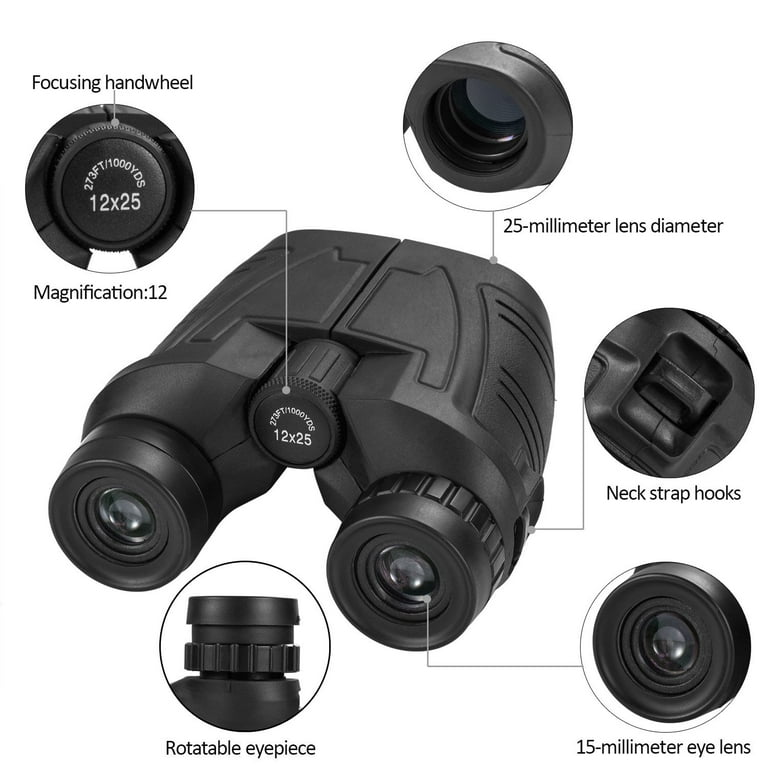 Focusing handwheel

273FT/1000YDS
12x25

Magnification:12

25-millimeter lens diameter

273FT/1000YDS
12x25

Neck strap hooks

Rotatable eyepiece

15-millimeter eye lens