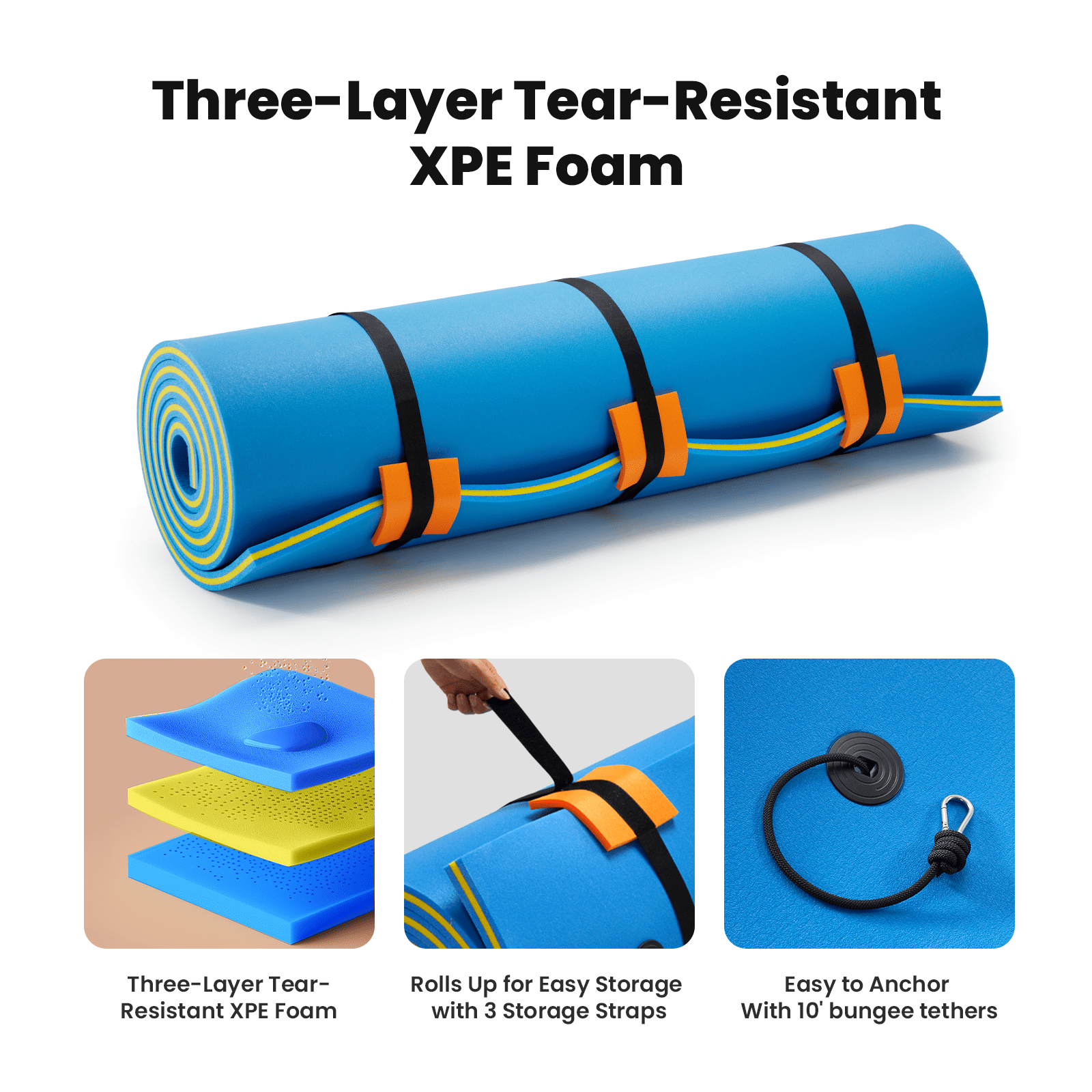 Three-Layer Tear-Resistant XPE Foam

Three-Layer Tear-Resistant XPE Foam

Rolls Up for Easy Storage with 3 Storage Straps

Easy to Anchor With 10' bungee tethers