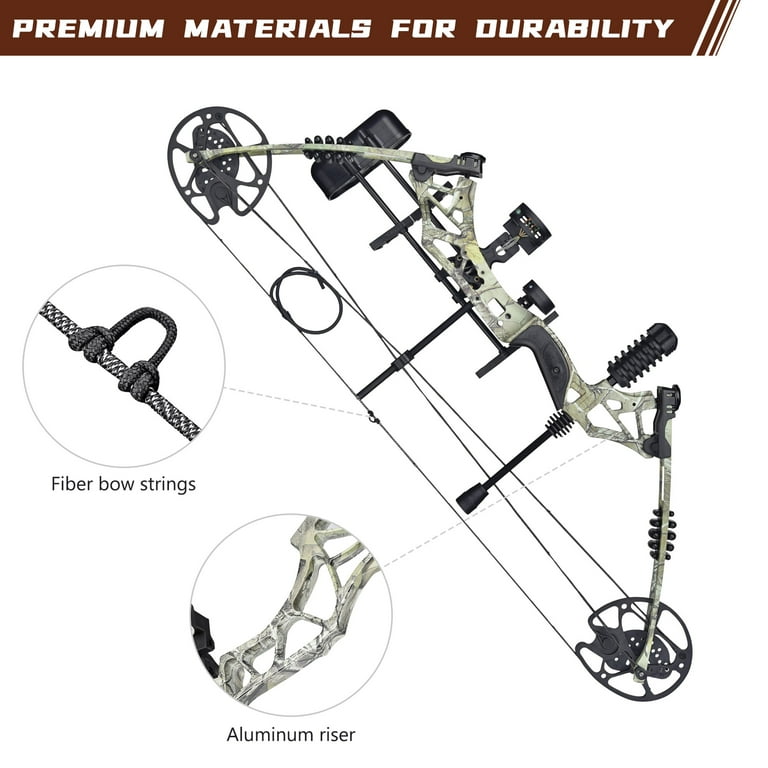 PREMIUM MATERIALS FOR DURABILITY

Fiber bow strings

Aluminum riser