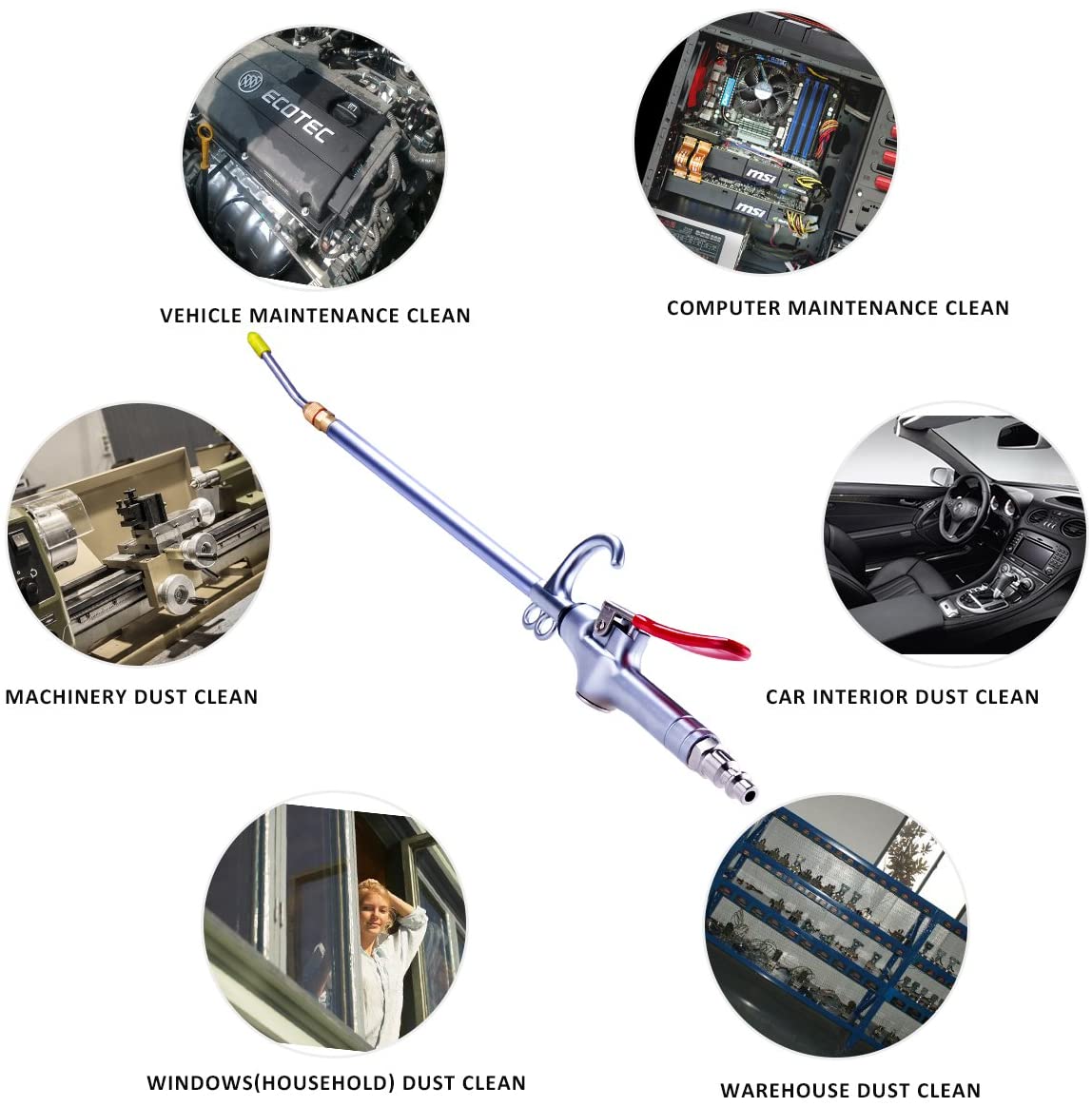 ECOTEC

VEHICLE MAINTENANCE CLEAN

msi

msi

COMPUTER MAINTENANCE CLEAN

MACHINERY DUST CLEAN

CAR INTERIOR DUST CLEAN

WINDOWS(HOUSEHOLD) DUST CLEAN

WAREHOUSE DUST CLEAN