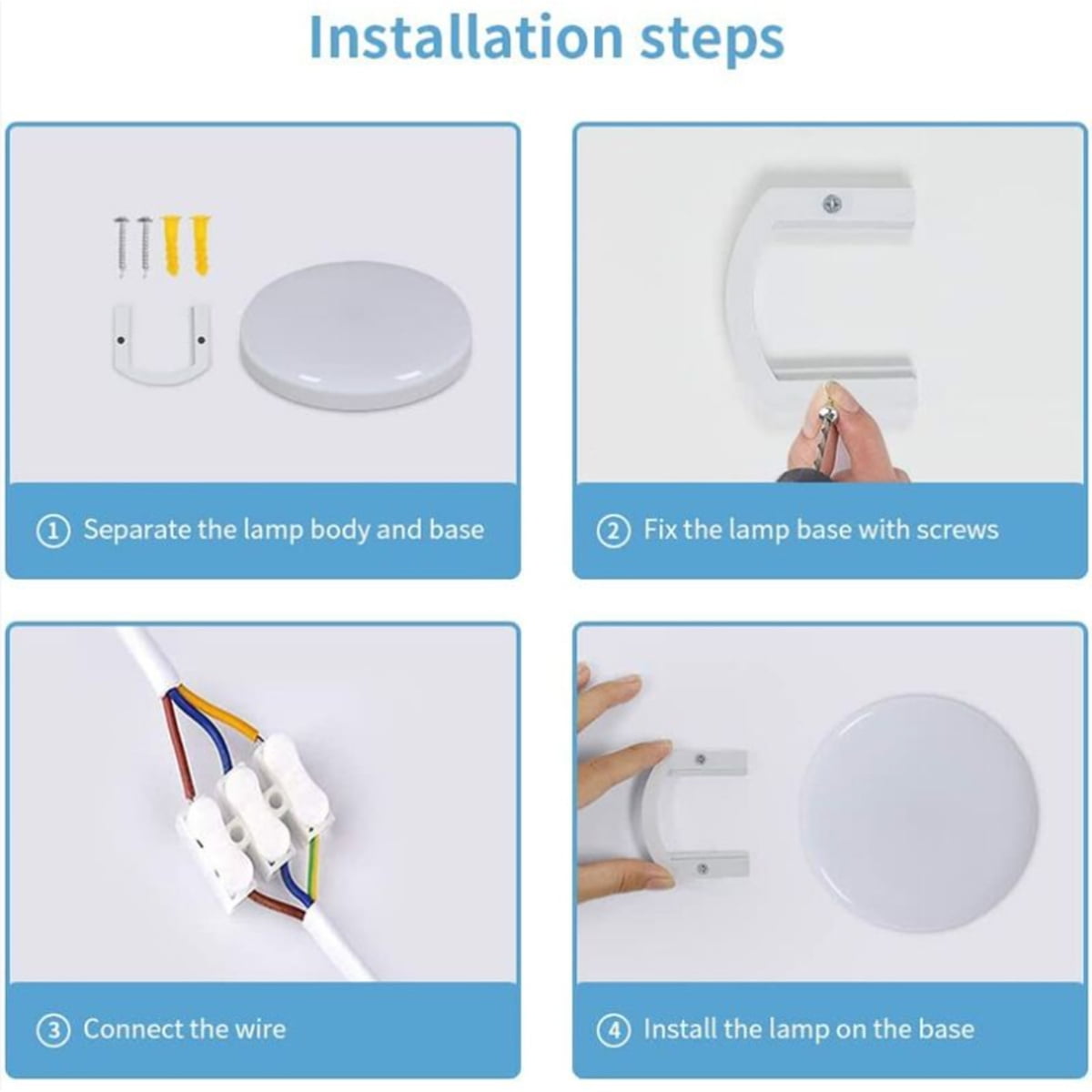 Installation steps

① Separate the lamp body and base

② Fix the lamp base with screws

③ Connect the wire

④ Install the lamp on the base