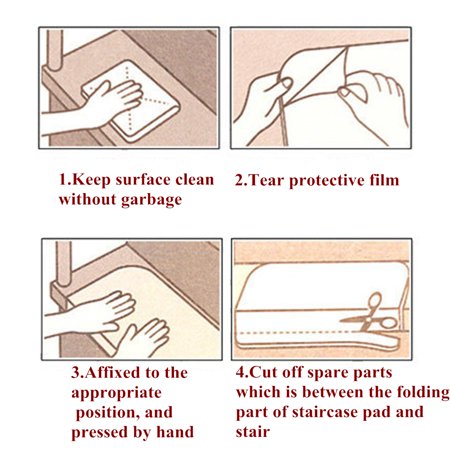 1.Keep surface clean without garbage

2.Tear protective film

3.Affixed to the appropriate position, and pressed by hand

4.Cut off spare parts which is between the folding part of staircase pad and stair