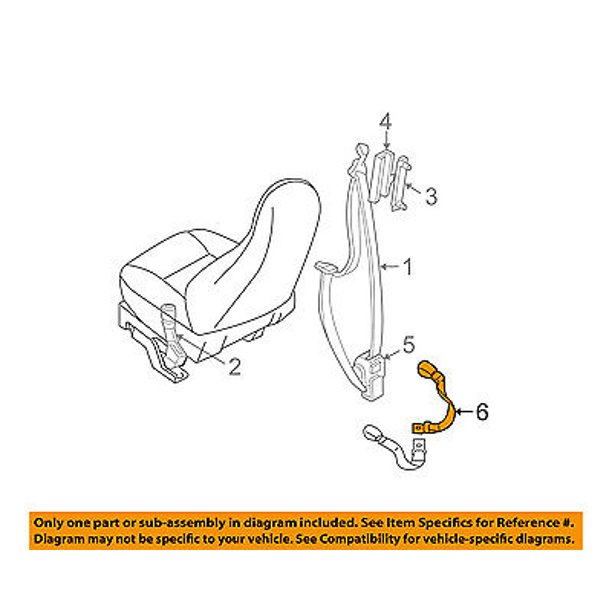 4
3
1
2
5
6

Only one part or sub-assembly in diagram included. See Item Specifics for Reference #. Diagram may not be specific to your vehicle. See Compatibility for vehicle-specific diagrams.